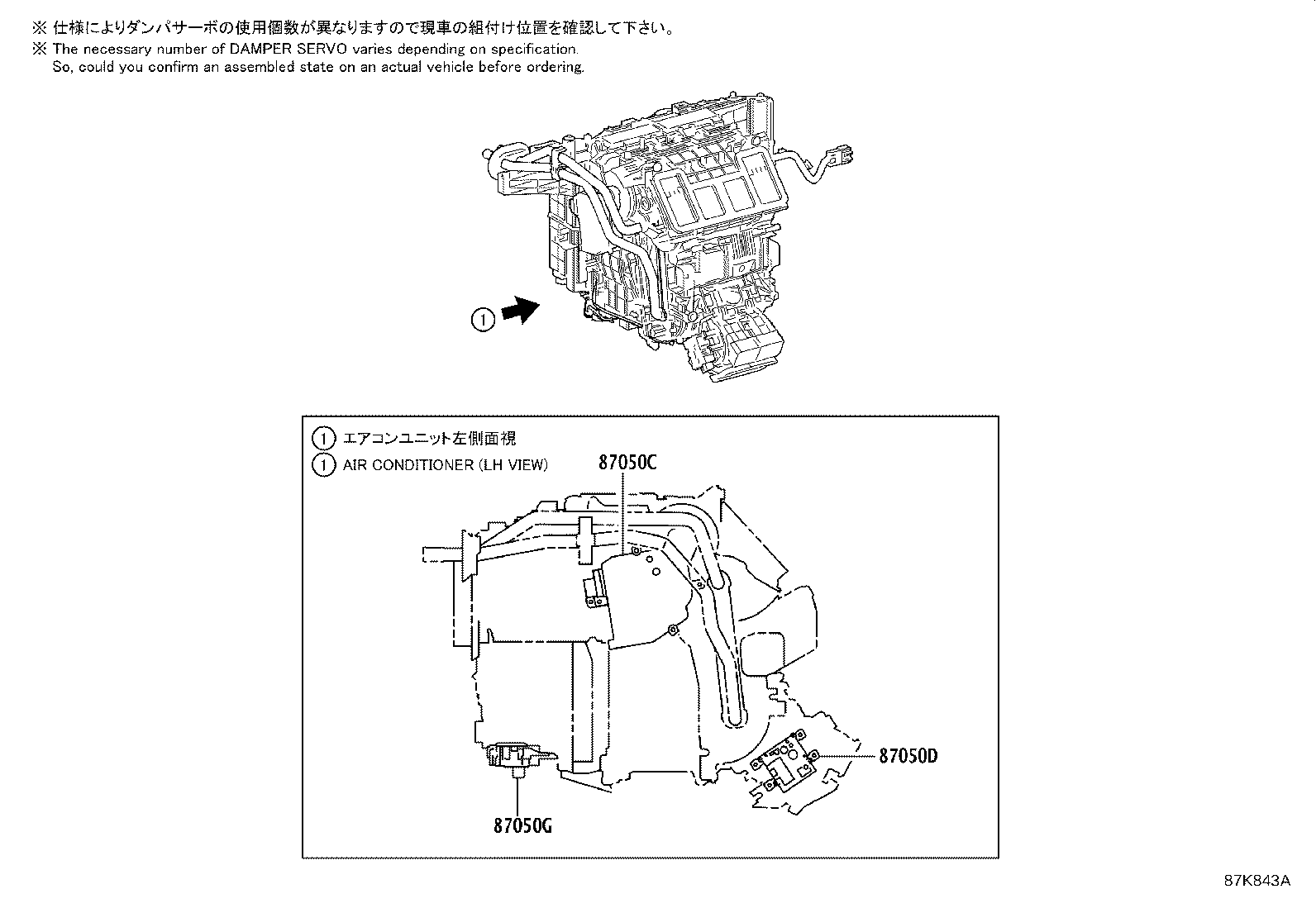 ※ 仕様によりダンパサーボの使用個数が異なりますので現車の組付け位置を確認して下さい。
※ The necessary number of DAMPER SERVO varies depending on specification.
So, could you confirm an assembled state on an actual vehicle before ordering.

1

1 エアコンユニット左側面視
1 AIR CONDITIONER (LH VIEW)

87050C

87050D

87050G

87K843A