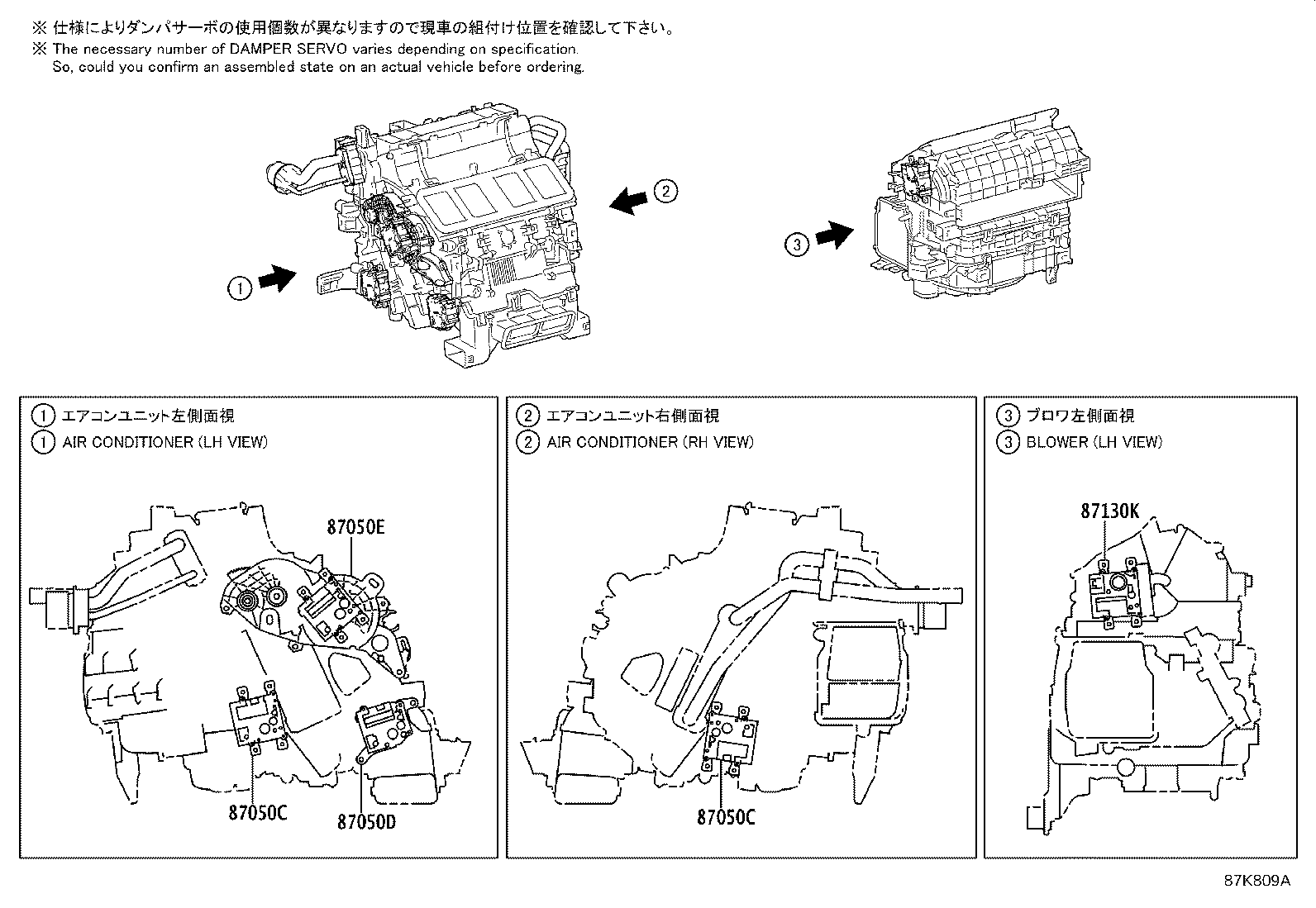 ※ 仕様によりダンパサーボの使用個数が異なりますので現車の組付け位置を確認して下さい。
※ The necessary number of DAMPER SERVO varies depending on specification.
So, could you confirm an assembled state on an actual vehicle before ordering.

2

3

1

1 エアコンユニット左側面視
1 AIR CONDITIONER (LH VIEW)

87050E

87050C

87050D

2 エアコンユニット右側面視
2 AIR CONDITIONER (RH VIEW)

87050C

3 ブロワ左側面視
3 BLOWER (LH VIEW)

87130K

87K809A