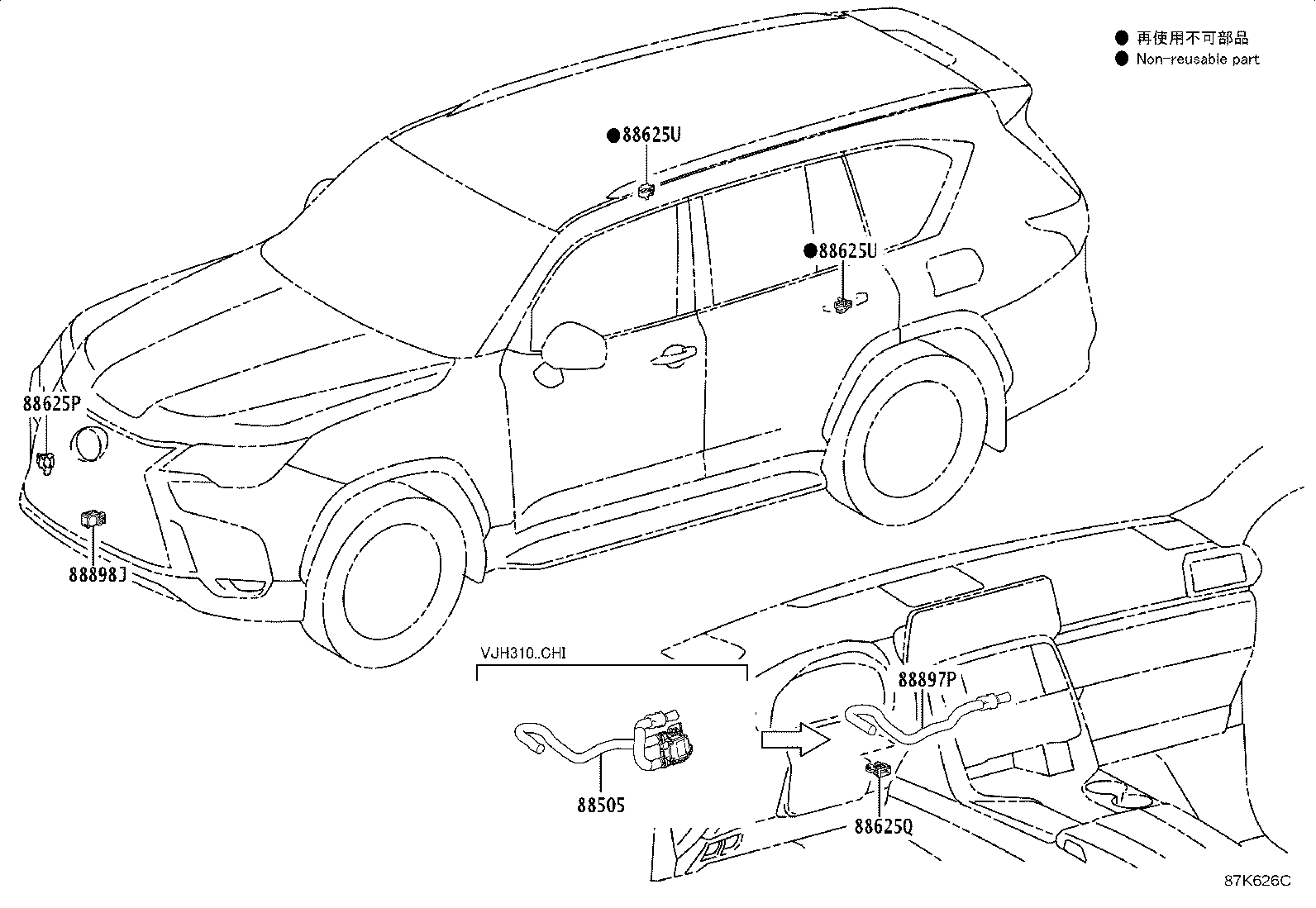 ● 再使用不可部品
● Non-reusable part

●88625U

●88625U

88625P

88898J

VJH310..CHI

88505

88897P

88625Q

87K626C