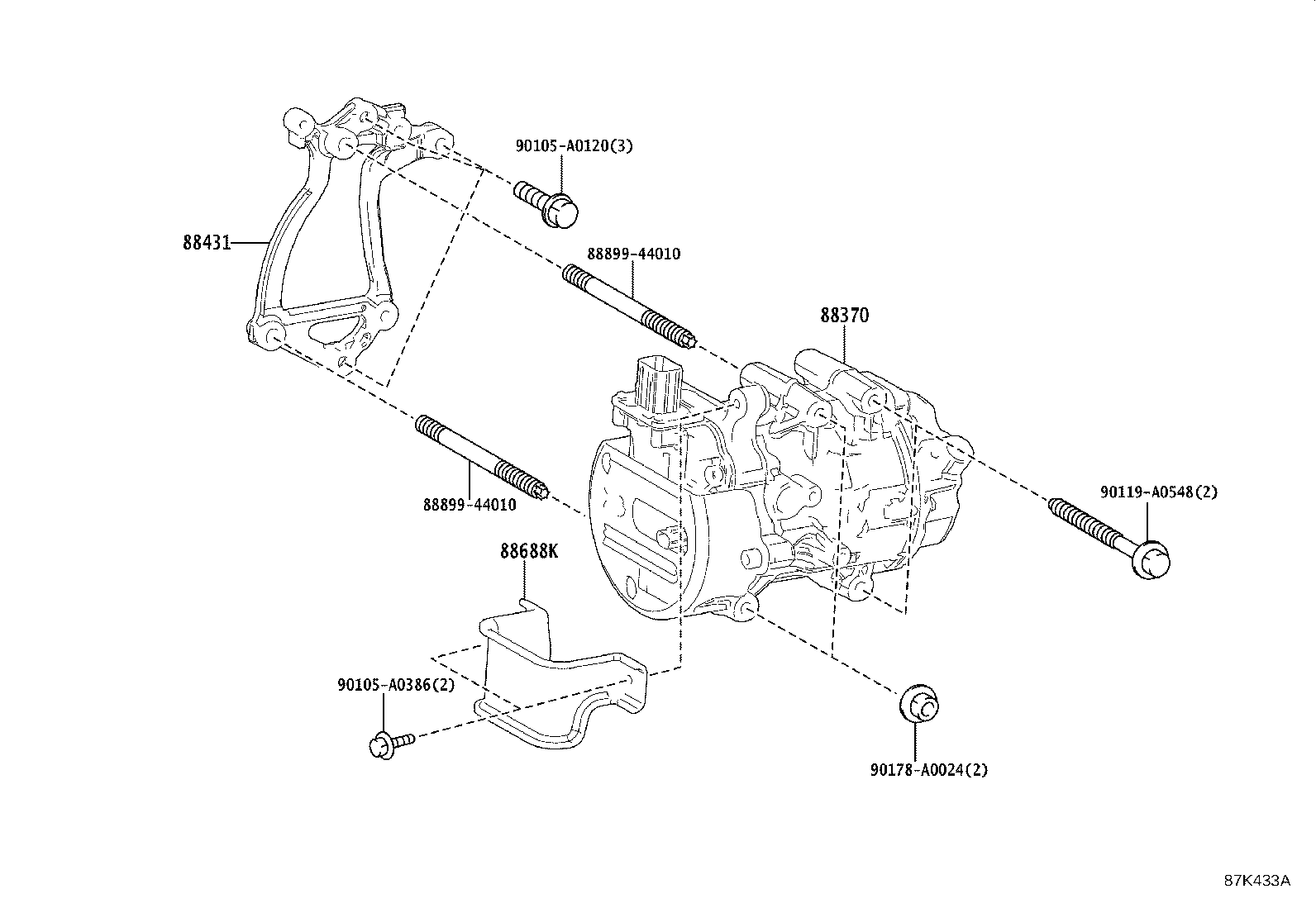 90105-A0120(3)

88431

88899-44010

88370

88899-44010

90119-A0548(2)

88688K

90105-A0386(2)

90178-A0024(2)

87K433A