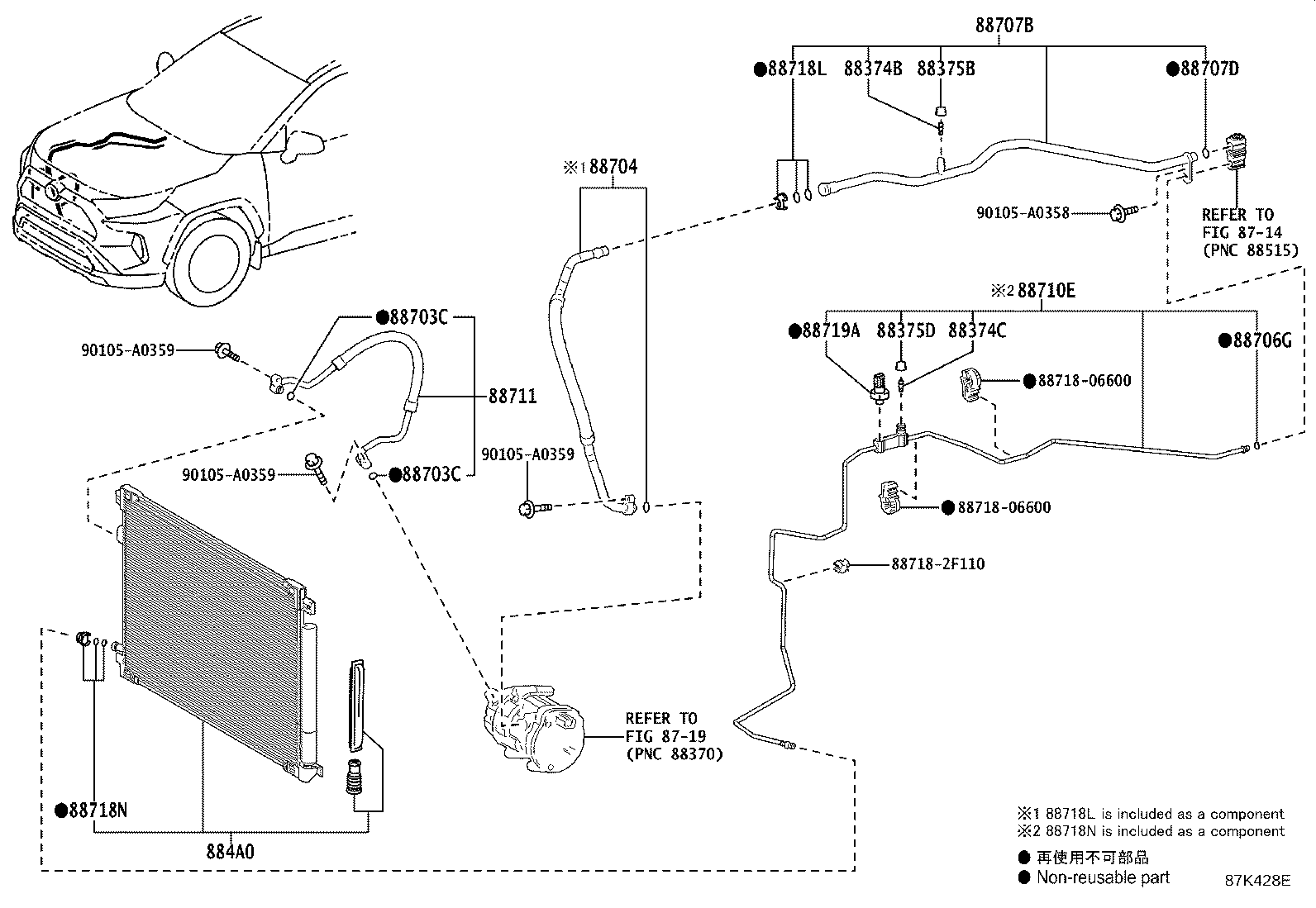 88707B

●88718L 88374B 88375B ●88707D

※1 88704

90105-A0358

REFER TO FIG 87-14 (PNC 88515)

※2 88710E

●88719A 88375D 88374C ●88706G

●88718-06600

●88718-06600

88718-2F110

●88703C

90105-A0359

88711

90105-A0359 ●88703C

90105-A0359

REFER TO FIG 87-19 (PNC 88370)

●88718N

884A0

※1 88718L is included as a component
※2 88718N is included as a component
● 再使用不可部品
● Non-reusable part

87K428E