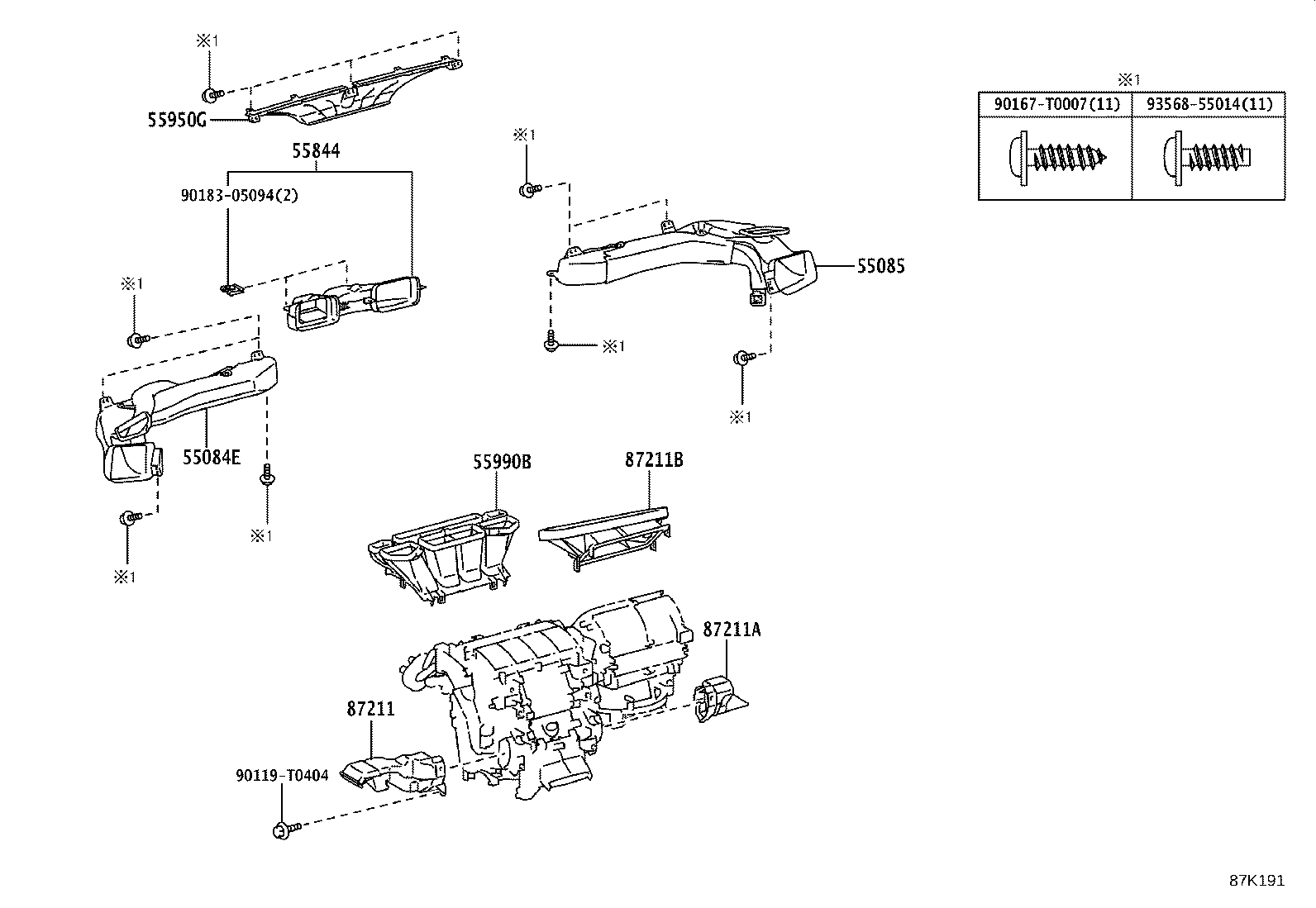 ※1
55950G
55844
90183-05094(2)
※1
※1
55085
※1
※1
55084E
※1
※1
55990B
87211B
87211A
87211
90119-T0404

※1
| 90167-T0007(11) | 93568-55014(11) |
|---|---|
| | |

87K191