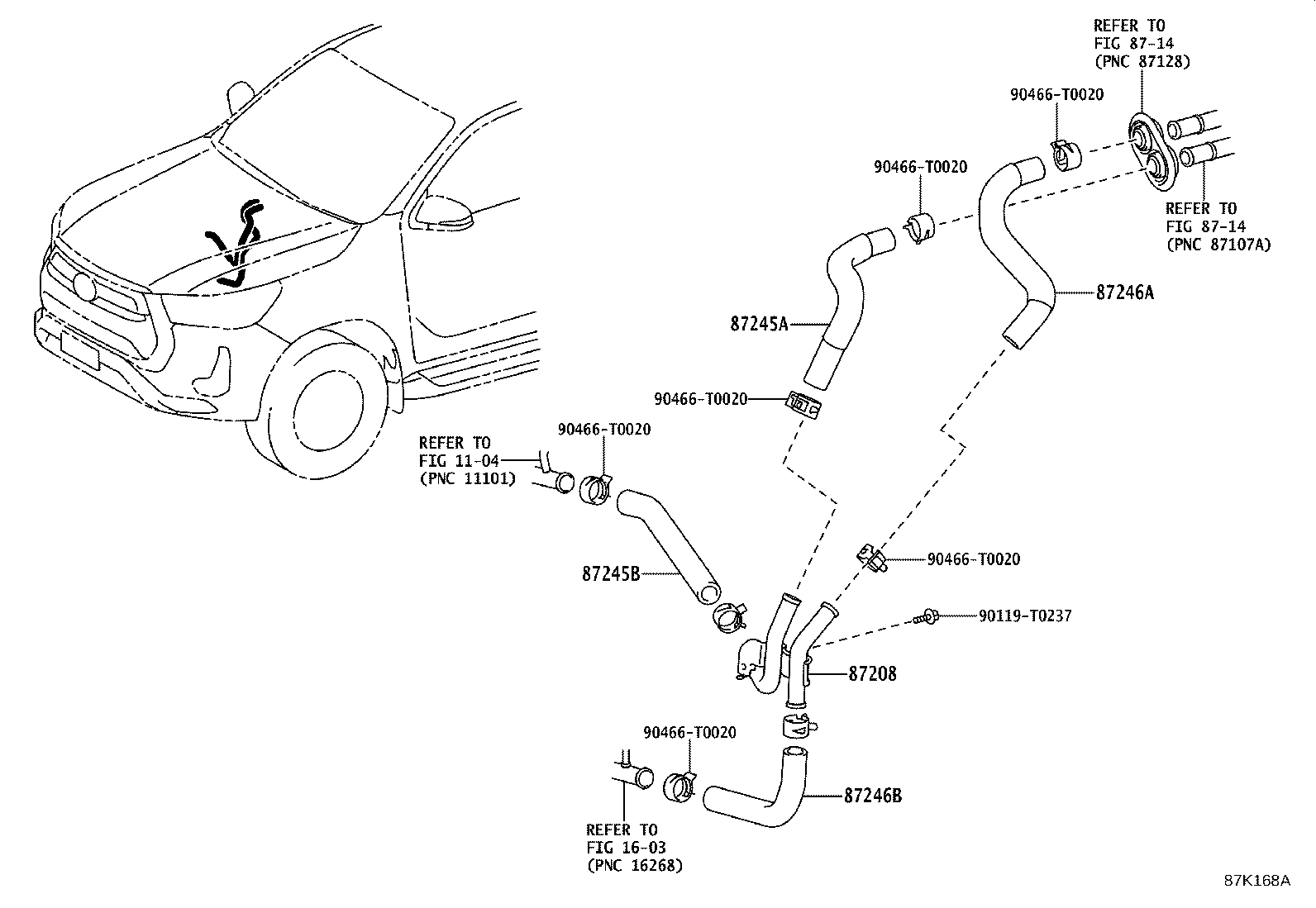 REFER TO
FIG 87-14
(PNC 87128)

90466-T0020

90466-T0020

REFER TO
FIG 87-14
(PNC 87107A)

87246A

87245A

90466-T0020

REFER TO
FIG 11-04
(PNC 11101)

90466-T0020

87245B

90466-T0020

90119-T0237

87208

90466-T0020

87246B

REFER TO
FIG 16-03
(PNC 16268)

87K168A