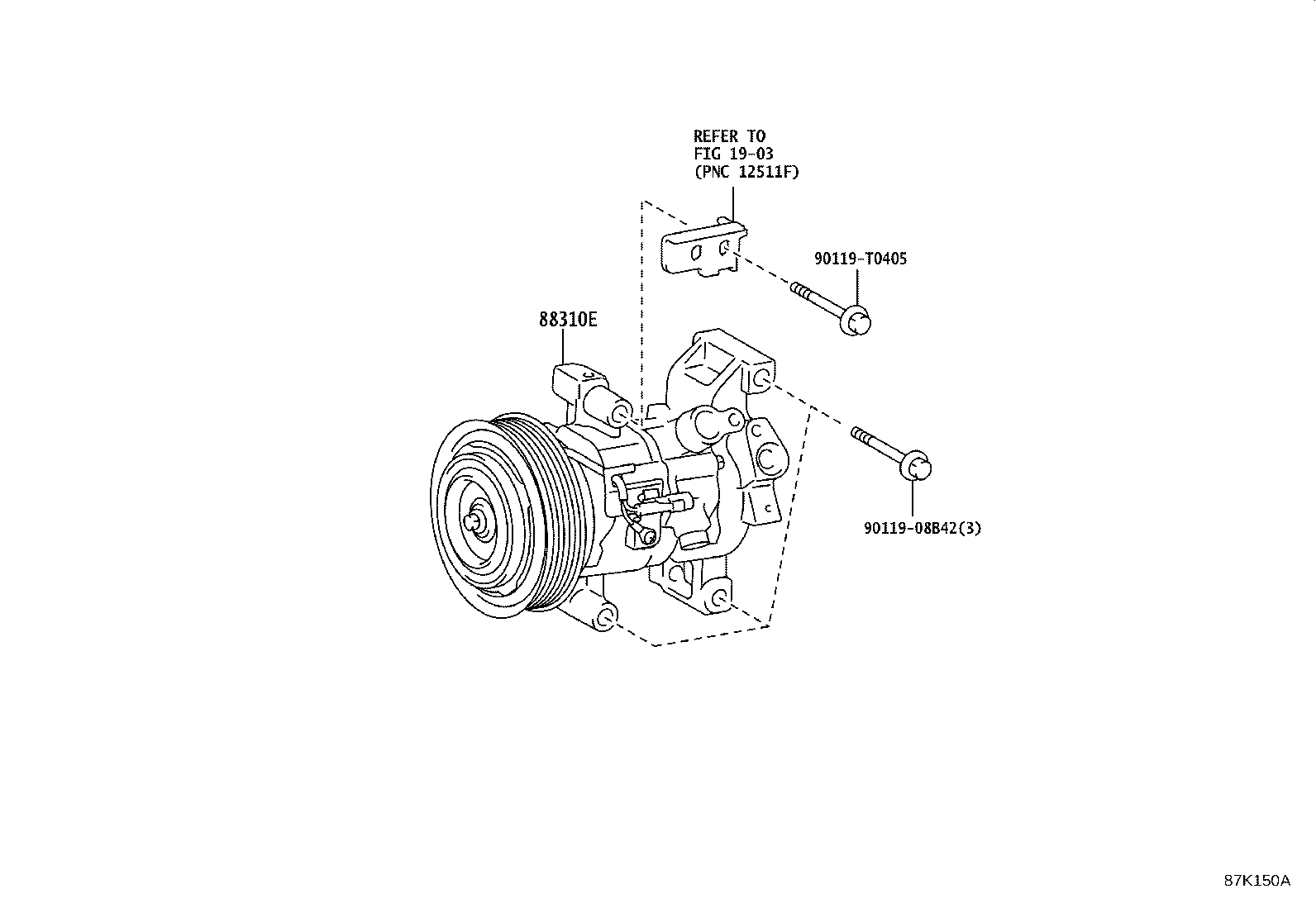 REFER TO
FIG 19-03
(PNC 12511F)

90119-T0405

88310E

90119-08B42(3)

87K150A