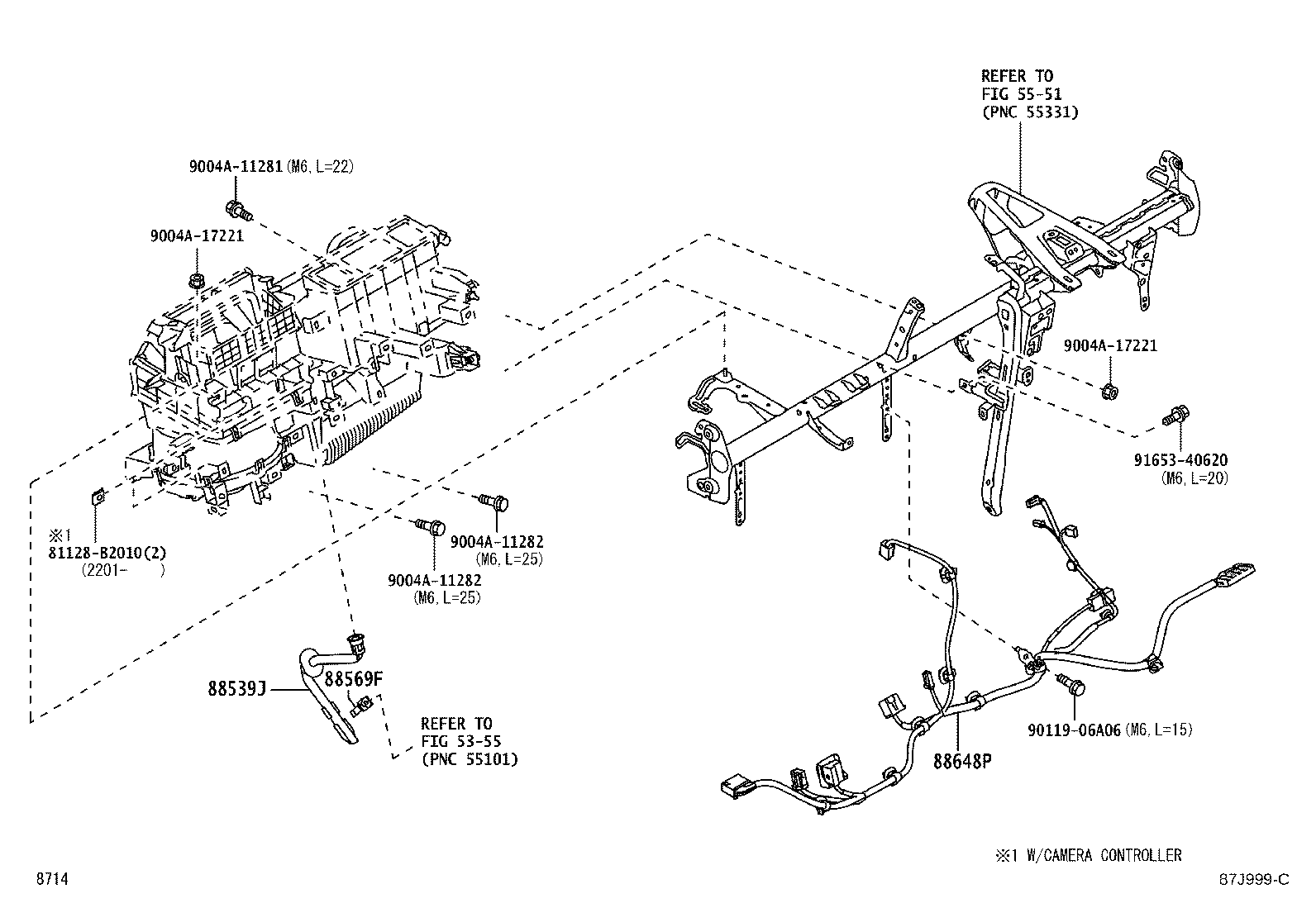 REFER TO
FIG 55-51
(PNC 55331)

9004A-11281 (M6, L=22)

9004A-17221

9004A-17221

91653-40620
(M6, L=20)

※1
81128-B2010(2)
(2201- )

9004A-11282
(M6, L=25)

9004A-11282
(M6, L=25)

88539J

88569F

REFER TO
FIG 53-55
(PNC 55101)

90119-06A06 (M6, L=15)

88648P

※1 W/CAMERA CONTROLLER

8714

87J999-C