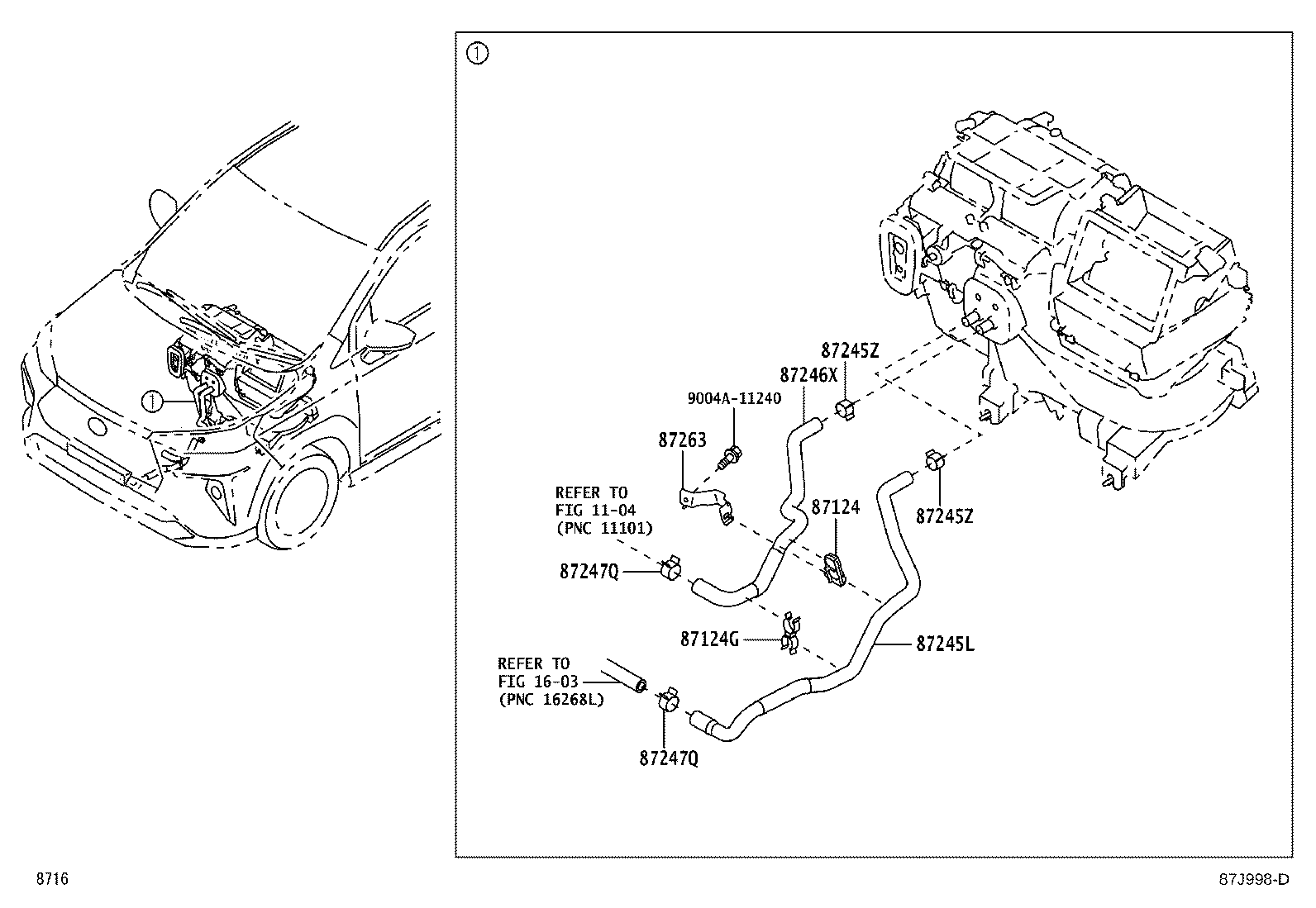 ①

①

87245Z

87246X

9004A-11240

87263

REFER TO
FIG 11-04
(PNC 11101)

87124

87245Z

87247Q

87124G

87245L

REFER TO
FIG 16-03
(PNC 16268L)

87247Q

8716

87J998-D