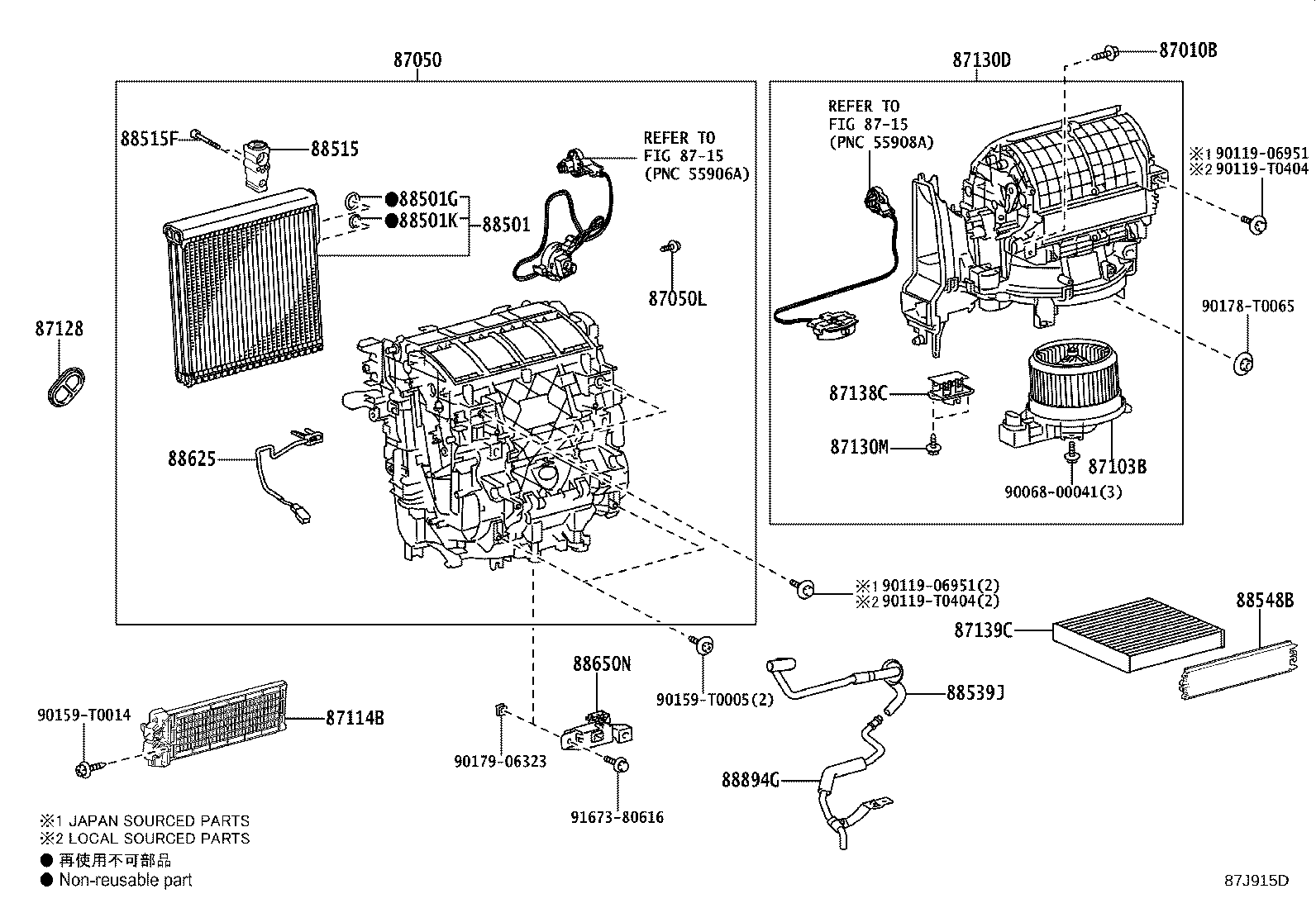 87050

87130D

87010B

88515F

88515

REFER TO FIG 87-15 (PNC 55906A)

REFER TO FIG 87-15 (PNC 55908A)

※1 90119-06951
※2 90119-T0404

●88501G
●88501K

88501

87050L

87128

90178-T0065

87138C

87130M

87103B

90068-00041(3)

88625

※1 90119-06951(2)
※2 90119-T0404(2)

88548B

87139C

88650N

90159-T0005(2)

88539J

90159-T0014

87114B

90179-06323

88894G

91673-80616

※1 JAPAN SOURCED PARTS
※2 LOCAL SOURCED PARTS
● 再使用不可部品
● Non-reusable part

87J915D