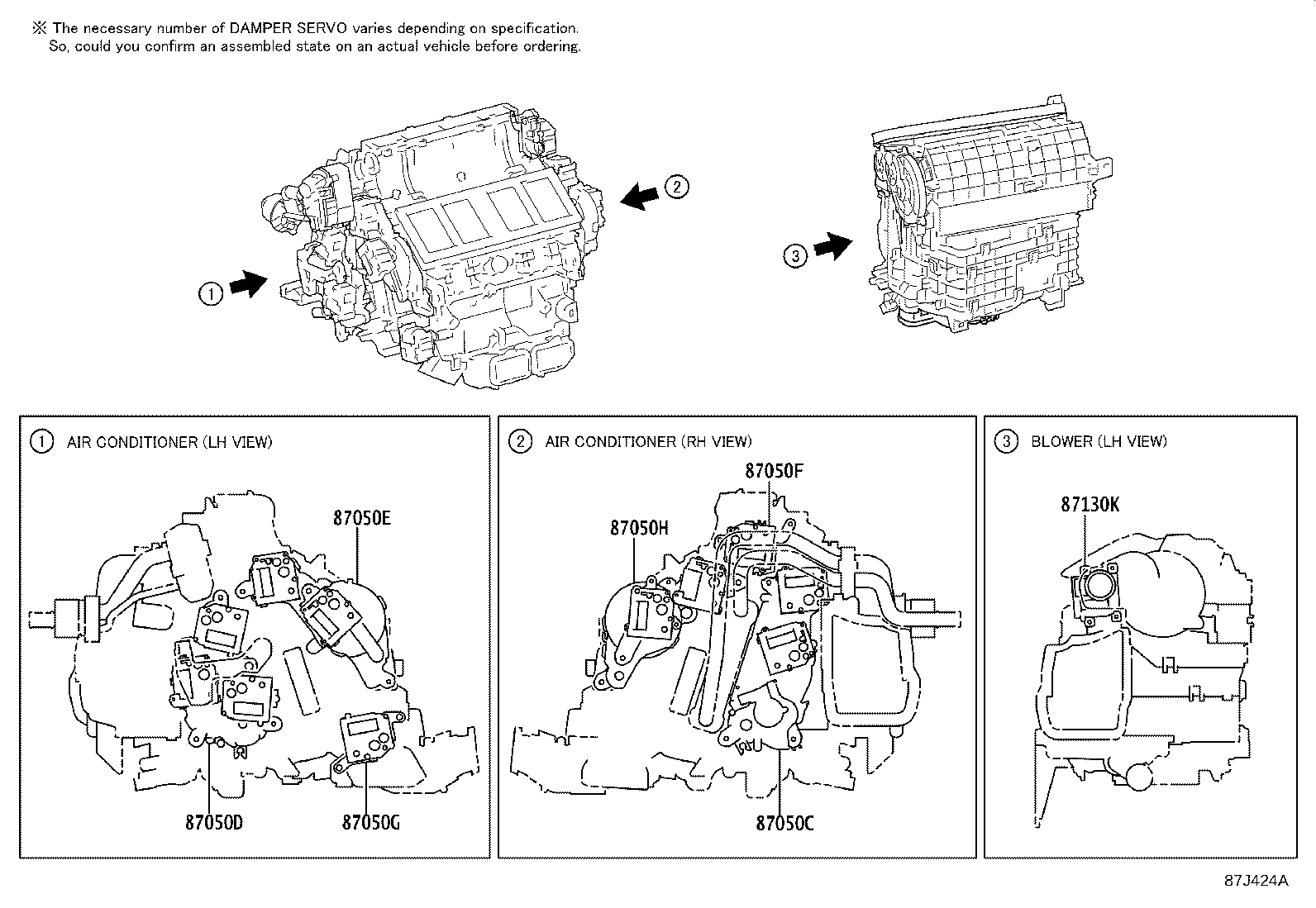 ※ The necessary number of DAMPER SERVO varies depending on specification.
So, could you confirm an assembled state on an actual vehicle before ordering.

2

3

1

1 AIR CONDITIONER (LH VIEW)

87050E

87050D

87050G

2 AIR CONDITIONER (RH VIEW)

87050F

87050H

87050C

3 BLOWER (LH VIEW)

87130K

87J424A