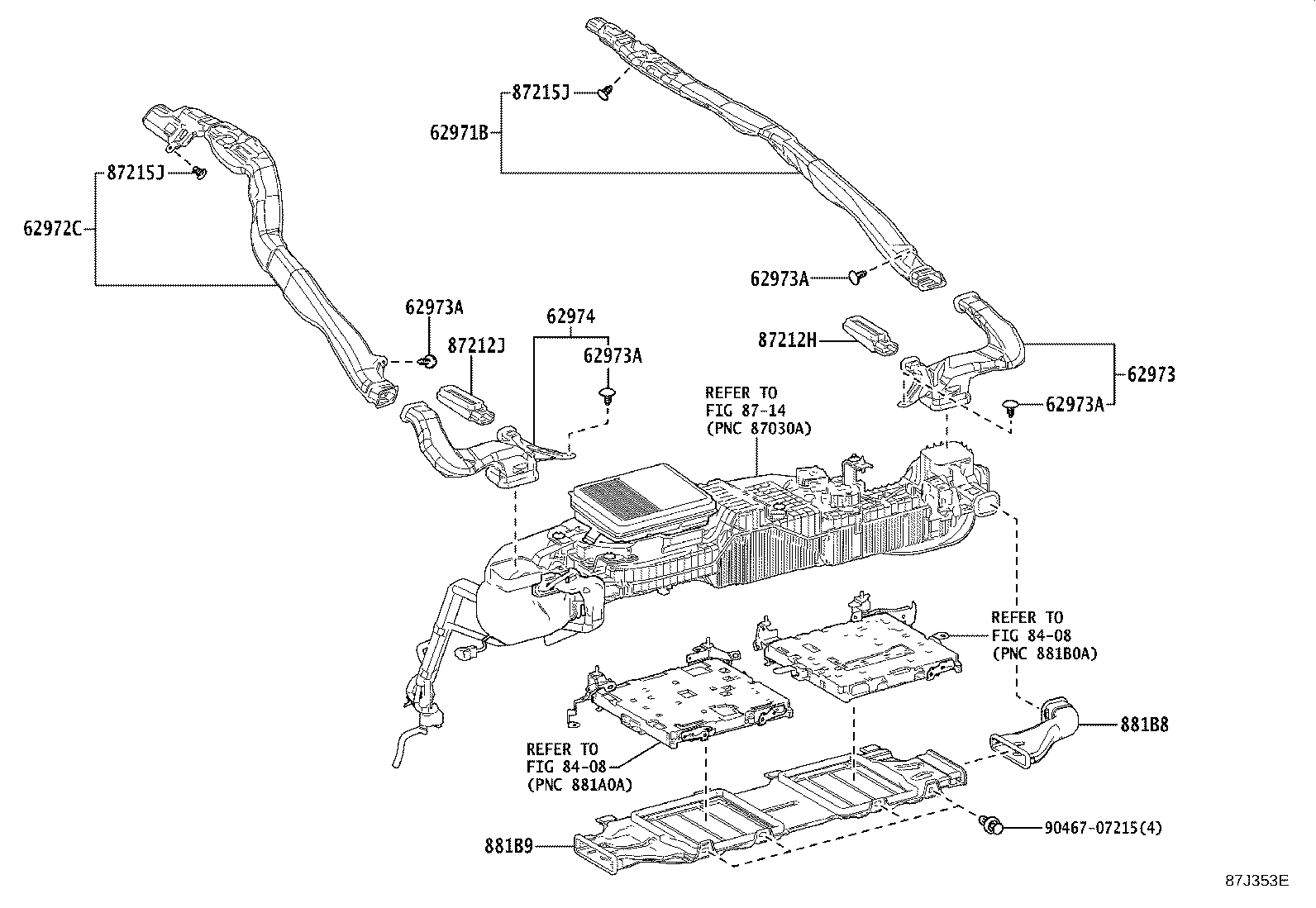 87215J
62971B
87215J
62972C
62973A
62973A
87212J
62974
62973A
87212H
62973
62973A
REFER TO
FIG 87-14
(PNC 87030A)
REFER TO
FIG 84-08
(PNC 881B0A)
881B8
REFER TO
FIG 84-08
(PNC 881A0A)
90467-07215(4)
881B9
87J353E