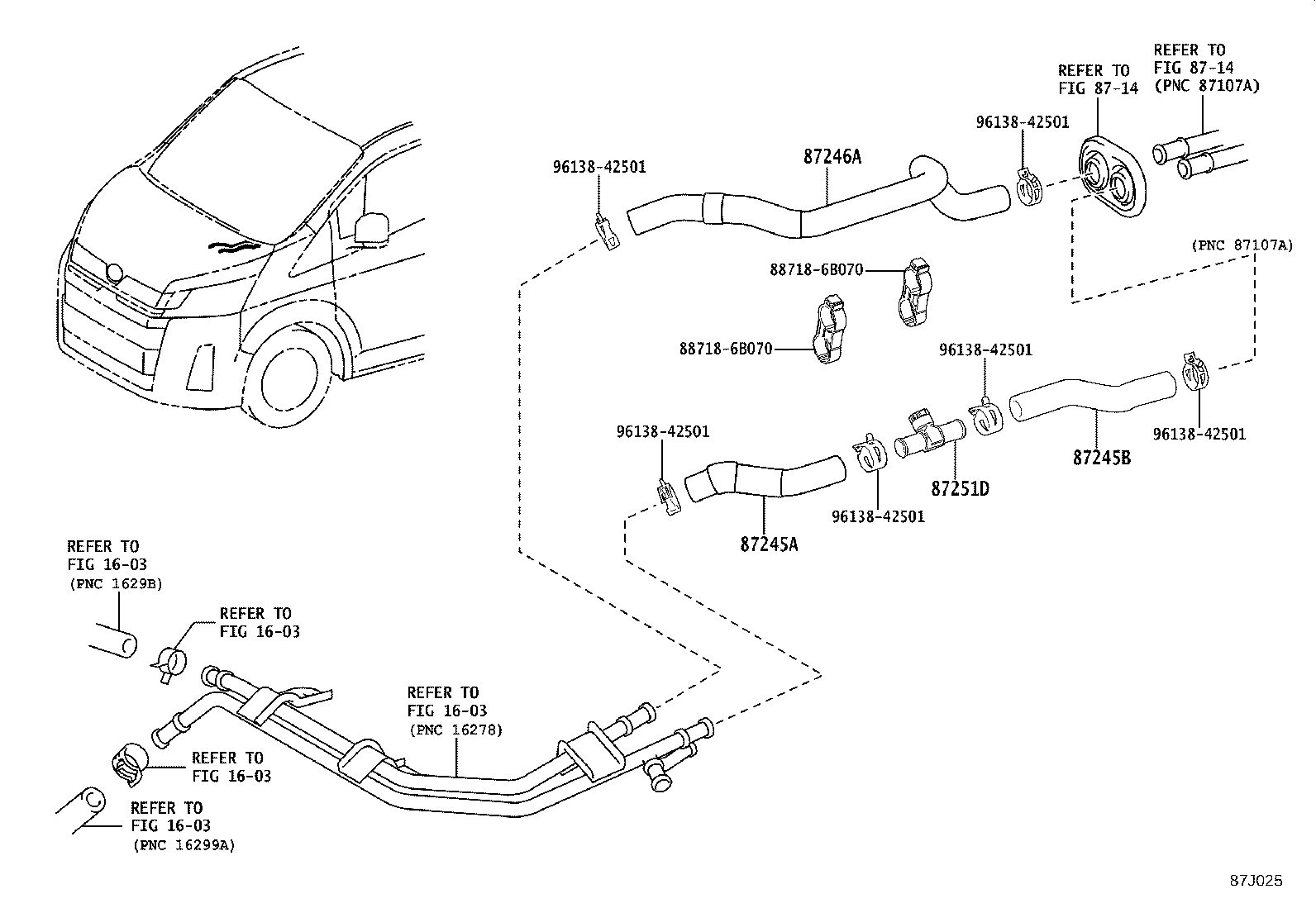 REFER TO
FIG 87-14
(PNC 87107A)

REFER TO
FIG 87-14

96138-42501

87246A

96138-42501

(PNC 87107A)

88718-6B070

88718-6B070

96138-42501

96138-42501

96138-42501

87245B

87251D

96138-42501

87245A

REFER TO
FIG 16-03
(PNC 1629B)

REFER TO
FIG 16-03

REFER TO
FIG 16-03
(PNC 16278)

REFER TO
FIG 16-03

REFER TO
FIG 16-03
(PNC 16299A)

87J025