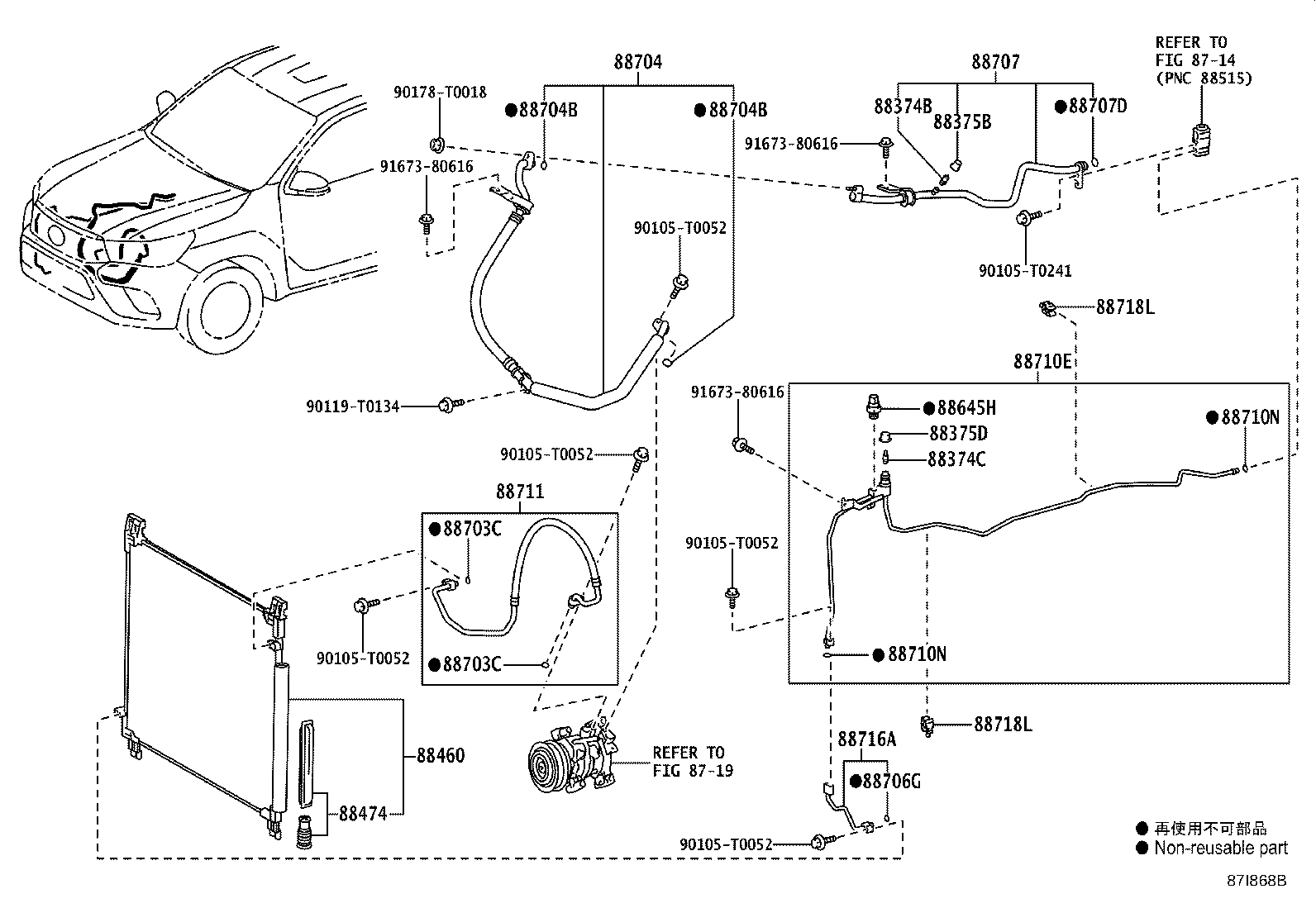 88704
90178-T0018
●88704B
●88704B
91673-80616
90105-T0052
90119-T0134
88707
88374B
88375B
●88707D
91673-80616
90105-T0241
REFER TO
FIG 87-14
(PNC 88515)
88718L
88710E
91673-80616
●88645H
88375D
88374C
●88710N
90105-T0052
●88710N
88718L
90105-T0052
88711
●88703C
90105-T0052
●88703C
88460
88474
REFER TO
FIG 87-19
88716A
●88706G
90105-T0052
● 再使用不可部品
● Non-reusable part
87I868B