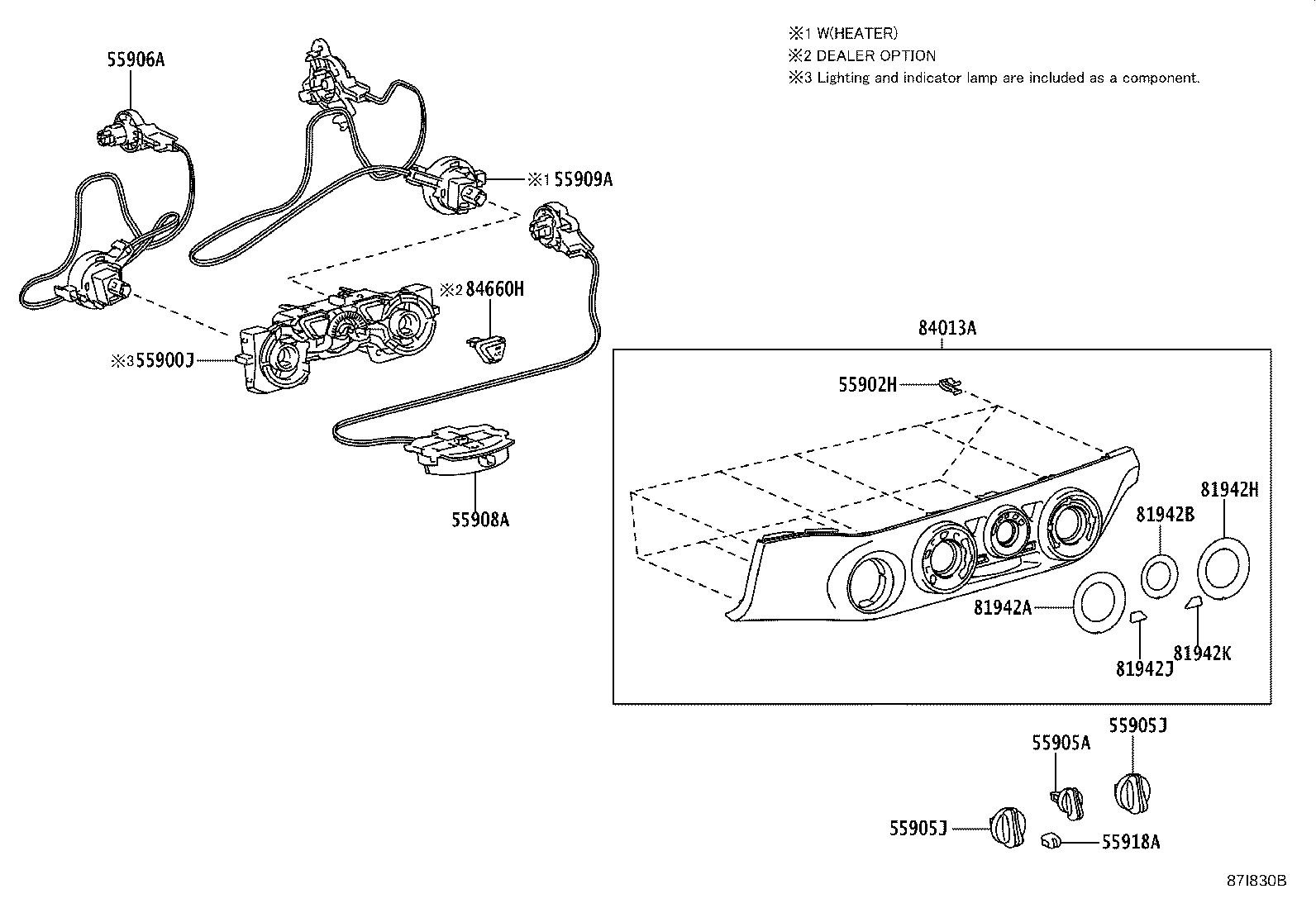 ※1 W(HEATER)
※2 DEALER OPTION
※3 Lighting and indicator lamp are included as a component.

55906A

※1 55909A

※2 84660H

※3 55900J

55908A

84013A

55902H

81942H

81942B

81942A

81942J

81942K

55905J

55905A

55905J

55918A

87I830B