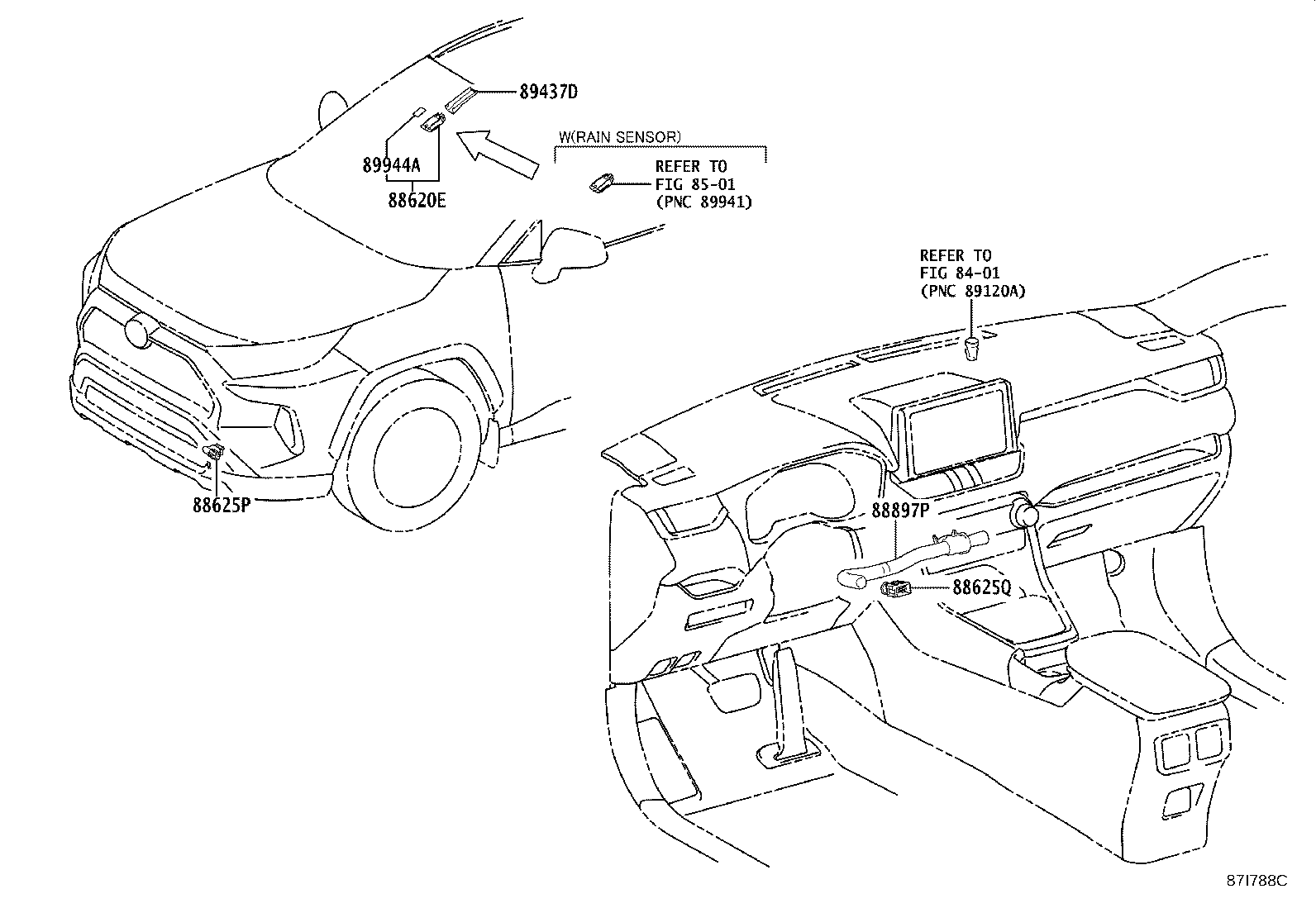 89437D

89944A

88620E

W(RAIN SENSOR)

REFER TO
FIG 85-01
(PNC 89941)

REFER TO
FIG 84-01
(PNC 89120A)

88625P

88897P

88625Q

87I788C