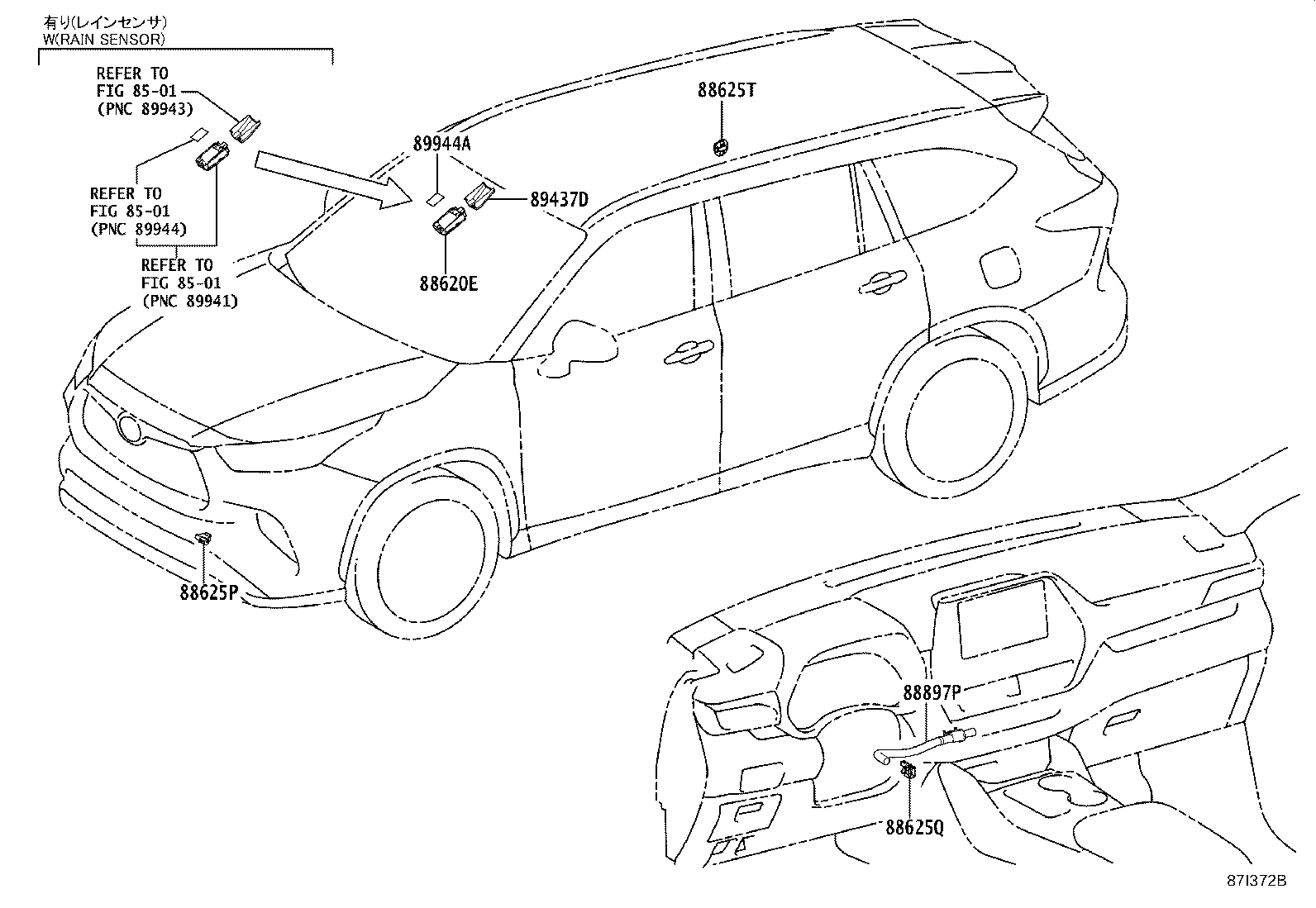 有り(レインセンサ)
W(RAIN SENSOR)

REFER TO
FIG 85-01
(PNC 89943)

REFER TO
FIG 85-01
(PNC 89944)

REFER TO
FIG 85-01
(PNC 89941)

89944A

89437D

88620E

88625T

88625P

88897P

88625Q

87I372B