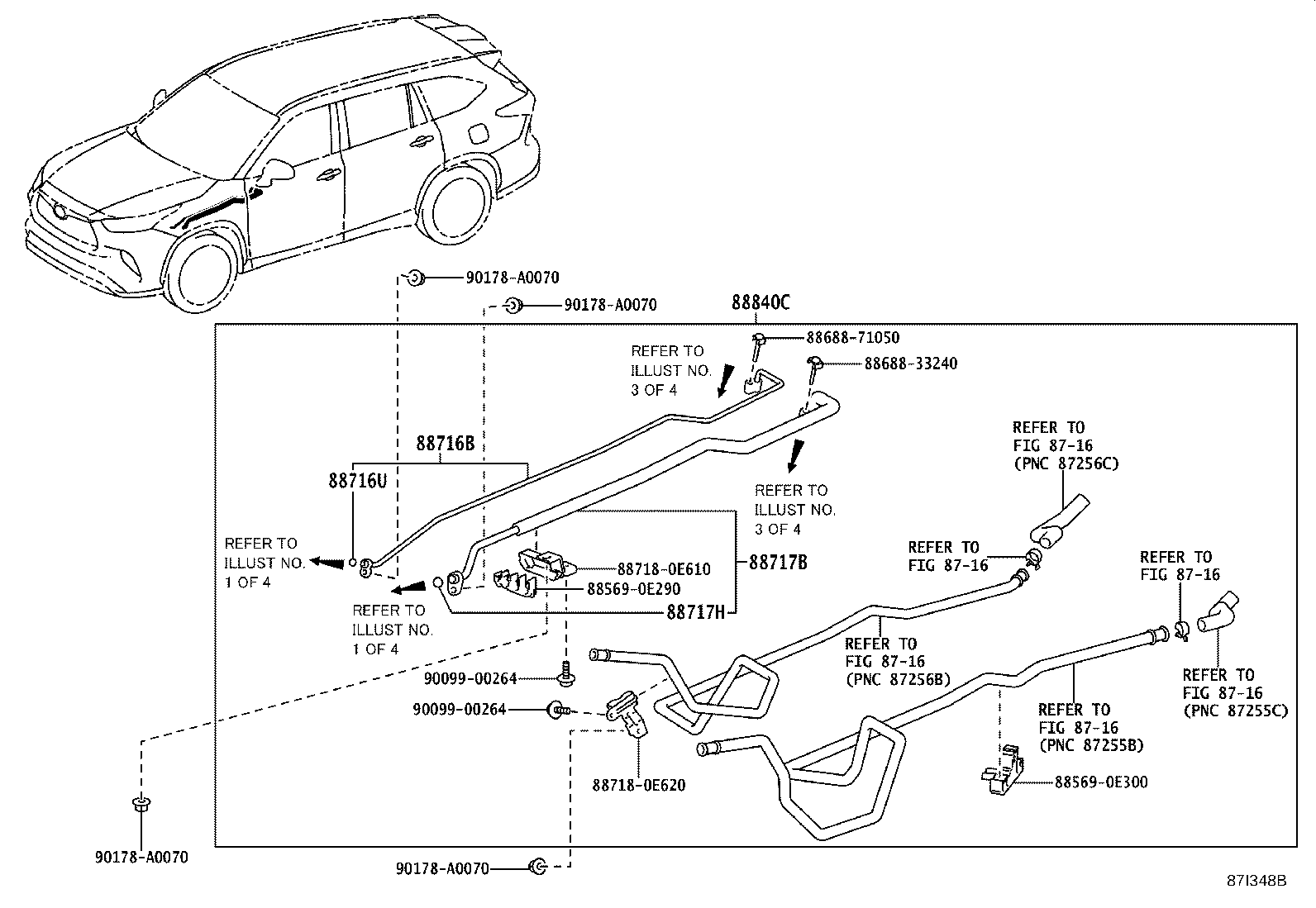 90178-A0070

90178-A0070

88840C

88688-71050

88688-33240

REFER TO
ILLUST NO.
3 OF 4

88716B

88716U

REFER TO
ILLUST NO.
3 OF 4

REFER TO
FIG 87-16
(PNC 87256C)

REFER TO
ILLUST NO.
1 OF 4

88718-0E610

88717B

88569-0E290

REFER TO
FIG 87-16

REFER TO
FIG 87-16

REFER TO
ILLUST NO.
1 OF 4

88717H

REFER TO
FIG 87-16
(PNC 87256B)

REFER TO
FIG 87-16
(PNC 87255C)

90099-00264

90099-00264

REFER TO
FIG 87-16
(PNC 87255B)

88718-0E620

88569-0E300

90178-A0070

90178-A0070

87I348B