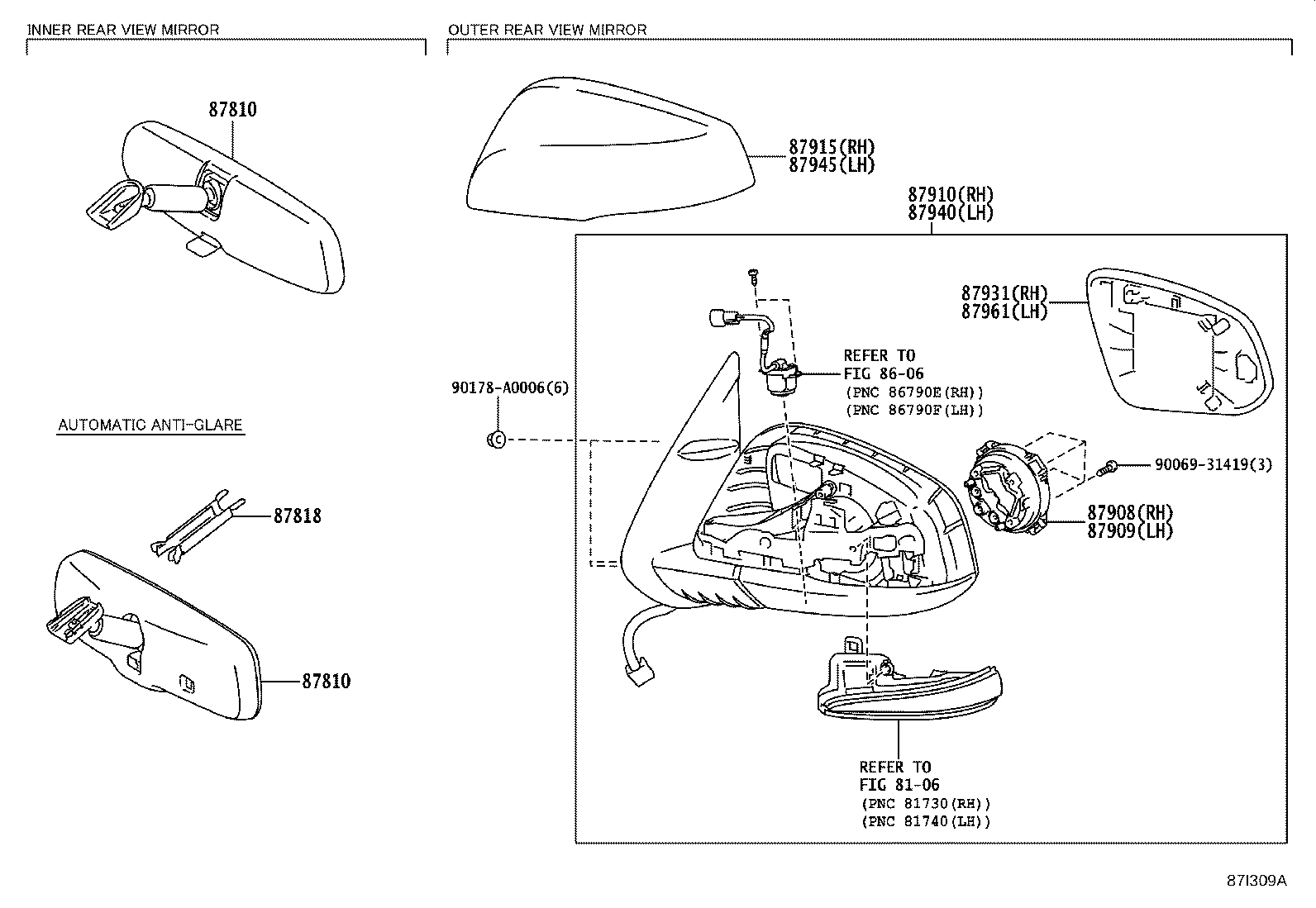 INNER REAR VIEW MIRROR

87810

AUTOMATIC ANTI-GLARE

87818

87810

OUTER REAR VIEW MIRROR

87915(RH)
87945(LH)

87910(RH)
87940(LH)

87931(RH)
87961(LH)

REFER TO
FIG 86-06
(PNC 86790E(RH))
(PNC 86790F(LH))

90178-A0006(6)

90069-31419(3)

87908(RH)
87909(LH)

REFER TO
FIG 81-06
(PNC 81730(RH))
(PNC 81740(LH))

87I309A