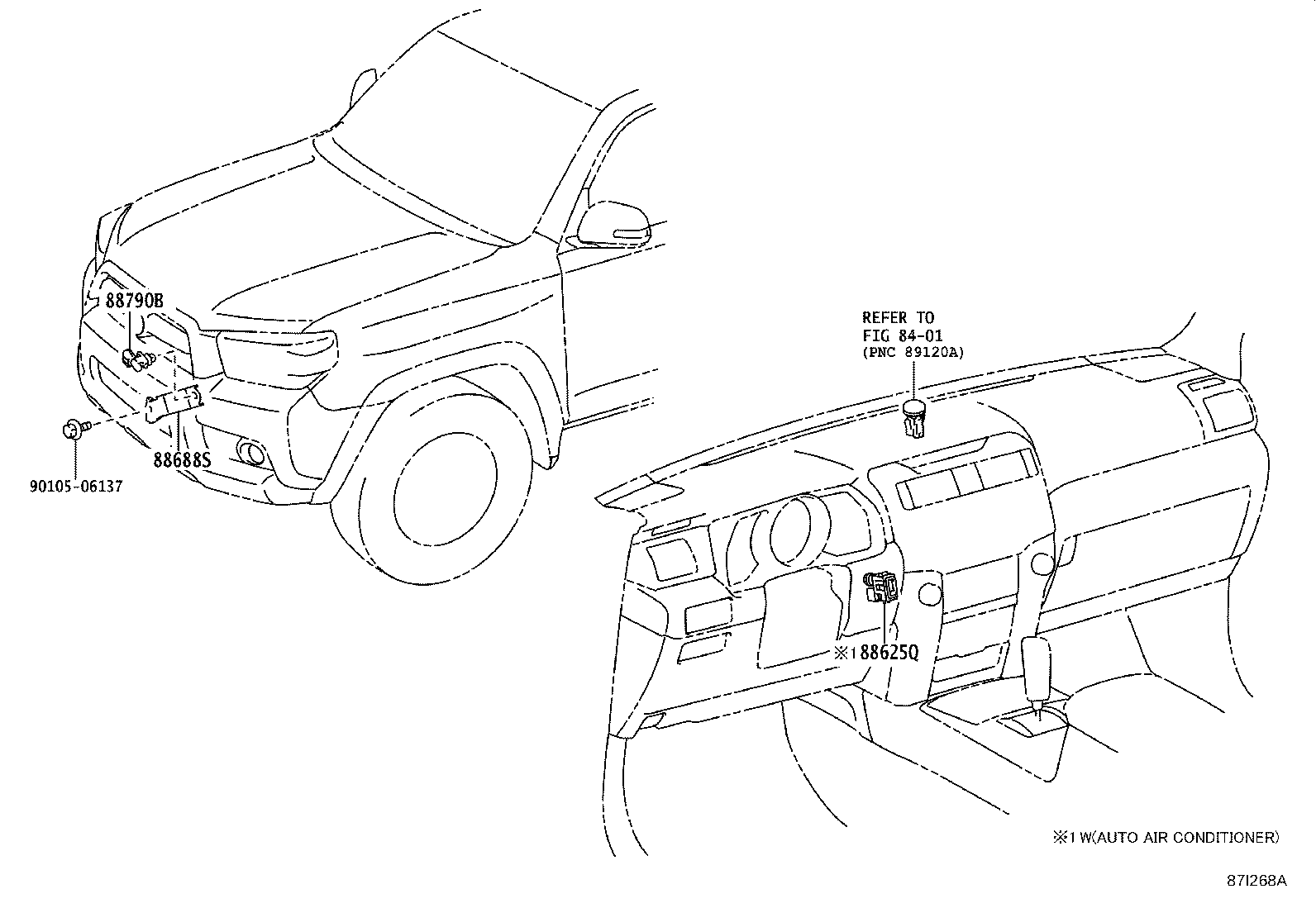 88790B

88688S

90105-06137

REFER TO
FIG 84-01
(PNC 89120A)

※1 88625Q

※1 W(AUTO AIR CONDITIONER)

87I268A