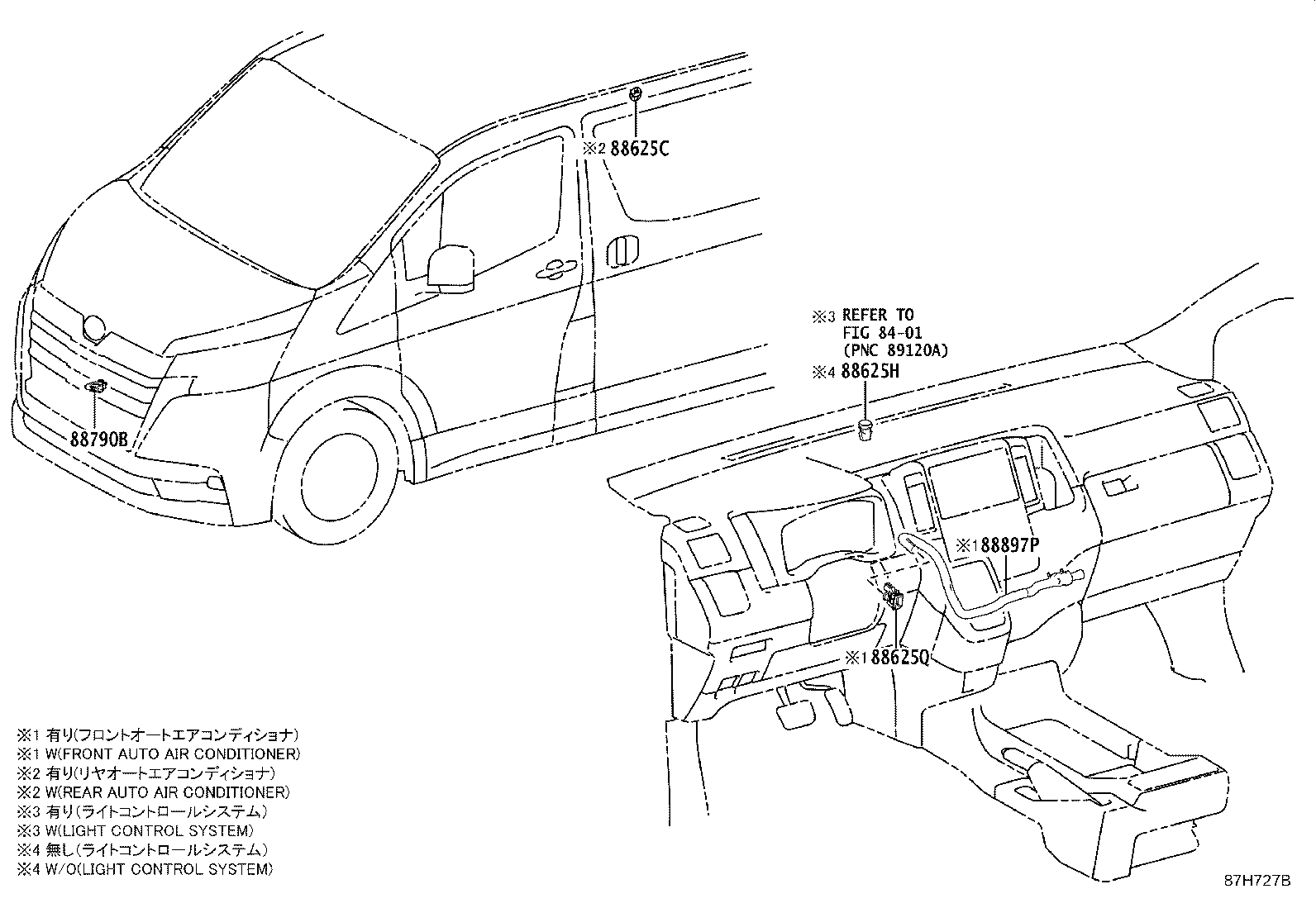 ※2 88625C

88790B

※3 REFER TO FIG 84-01 (PNC 89120A)

※4 88625H

※1 88897P

※1 88625Q

※1 有り(フロントオートエアコンディショナ)
※1 W(FRONT AUTO AIR CONDITIONER)
※2 有り(リヤオートエアコンディショナ)
※2 W(REAR AUTO AIR CONDITIONER)
※3 有り(ライトコントロールシステム)
※3 W(LIGHT CONTROL SYSTEM)
※4 無し(ライトコントロールシステム)
※4 W/O(LIGHT CONTROL SYSTEM)

87H727B