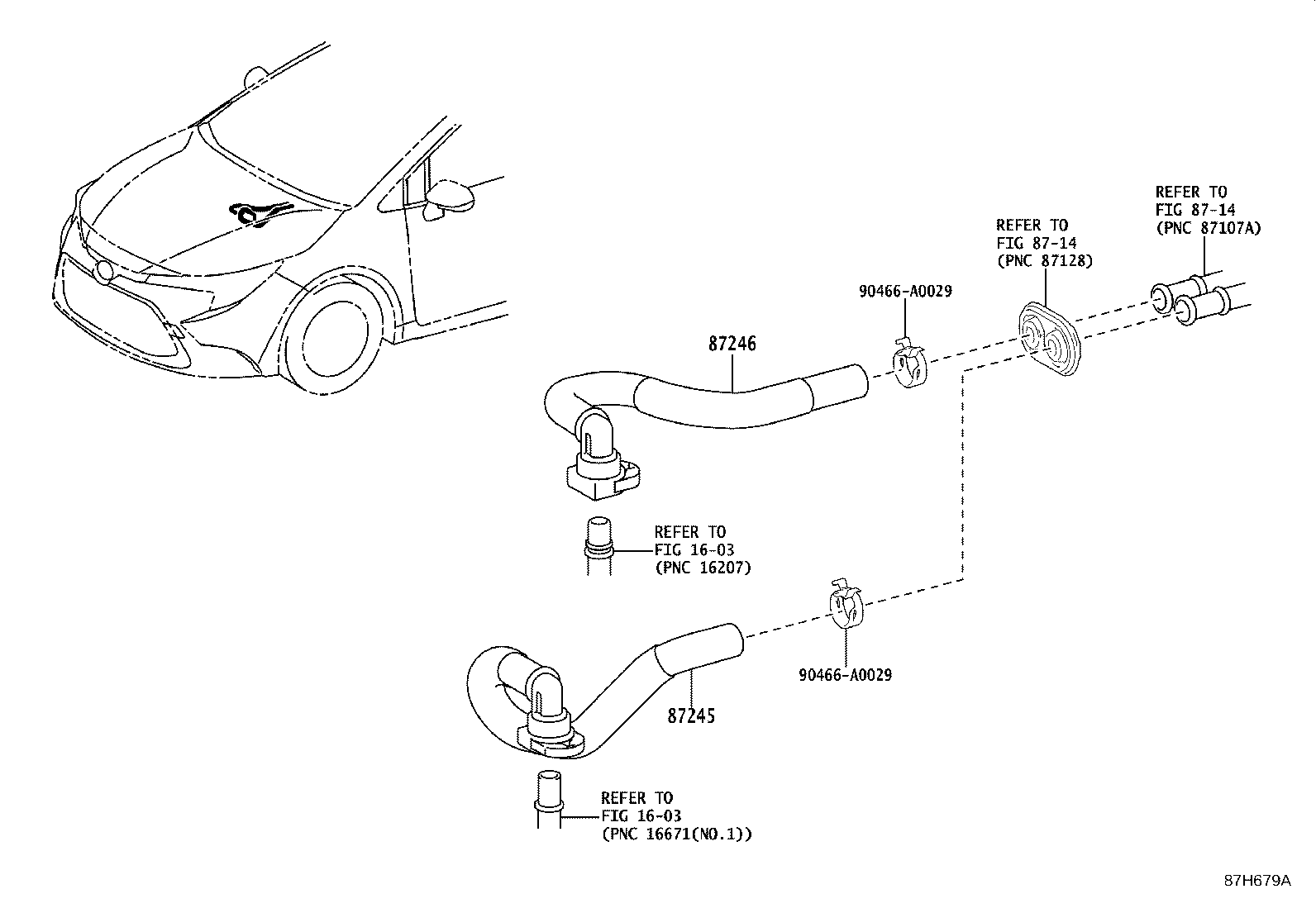 REFER TO
FIG 87-14
(PNC 87107A)

REFER TO
FIG 87-14
(PNC 87128)

90466-A0029

87246

REFER TO
FIG 16-03
(PNC 16207)

90466-A0029

87245

REFER TO
FIG 16-03
(PNC 16671(NO.1))

87H679A