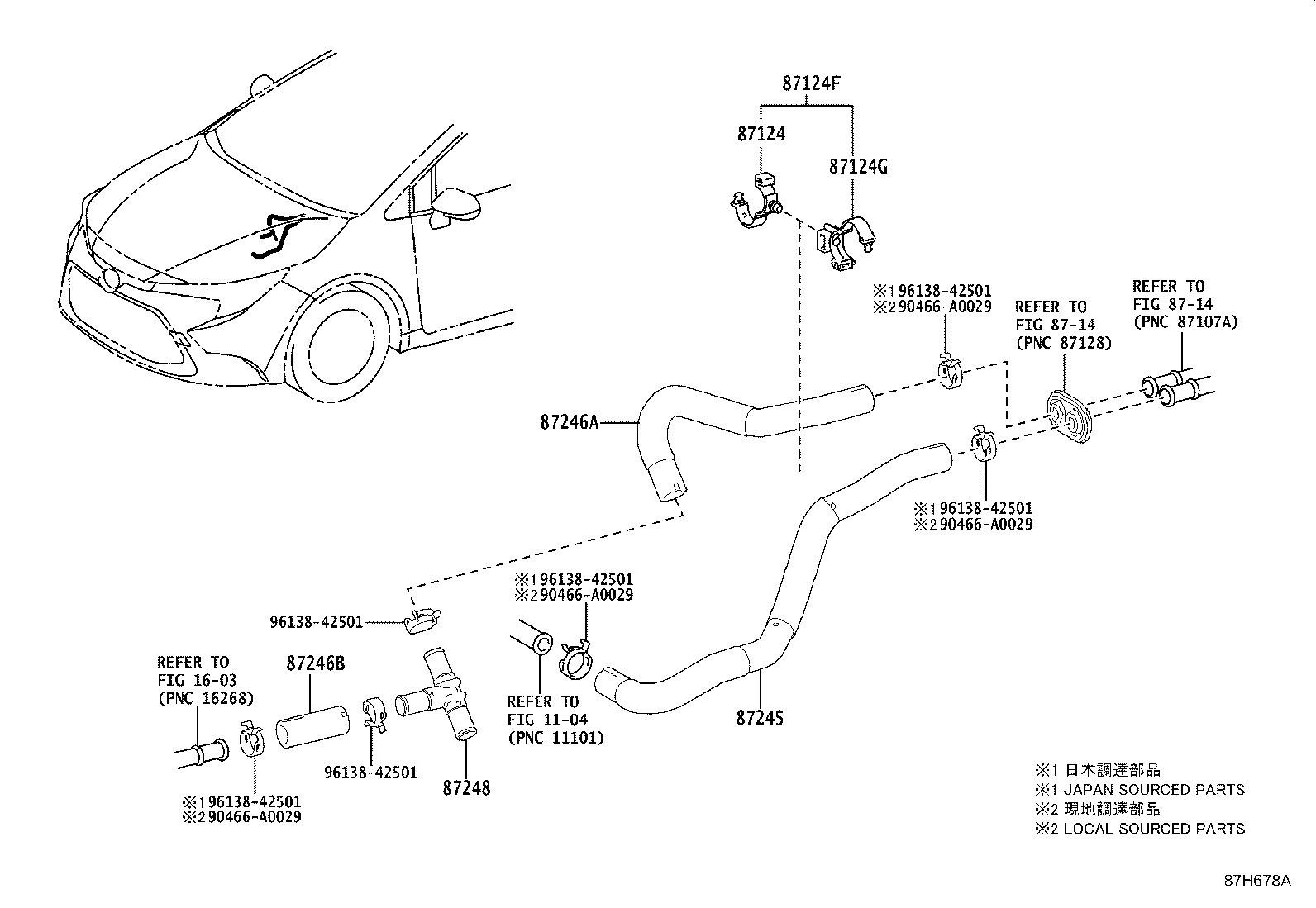 87124F

87124

87124G

※1 96138-42501
※2 90466-A0029

REFER TO
FIG 87-14
(PNC 87128)

REFER TO
FIG 87-14
(PNC 87107A)

87246A

※1 96138-42501
※2 90466-A0029

※1 96138-42501
※2 90466-A0029

96138-42501

REFER TO
FIG 16-03
(PNC 16268)

87246B

REFER TO
FIG 11-04
(PNC 11101)

87245

96138-42501

87248

※1 96138-42501
※2 90466-A0029

※1 日本調達部品
※1 JAPAN SOURCED PARTS
※2 現地調達部品
※2 LOCAL SOURCED PARTS

87H678A