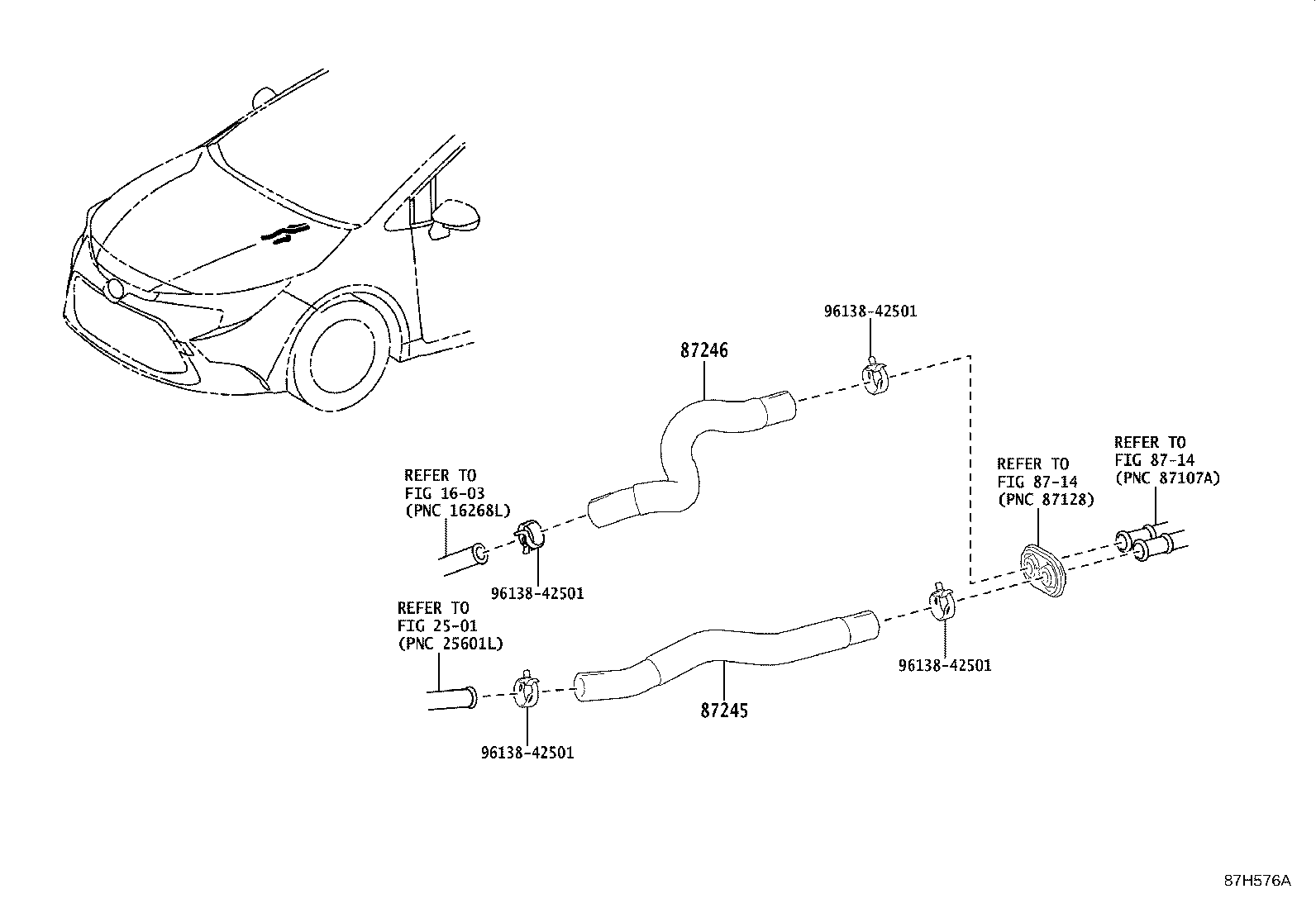 96138-42501

87246

REFER TO
FIG 87-14
(PNC 87107A)

REFER TO
FIG 87-14
(PNC 87128)

REFER TO
FIG 16-03
(PNC 16268L)

96138-42501

REFER TO
FIG 25-01
(PNC 25601L)

96138-42501

87245

96138-42501

87H576A