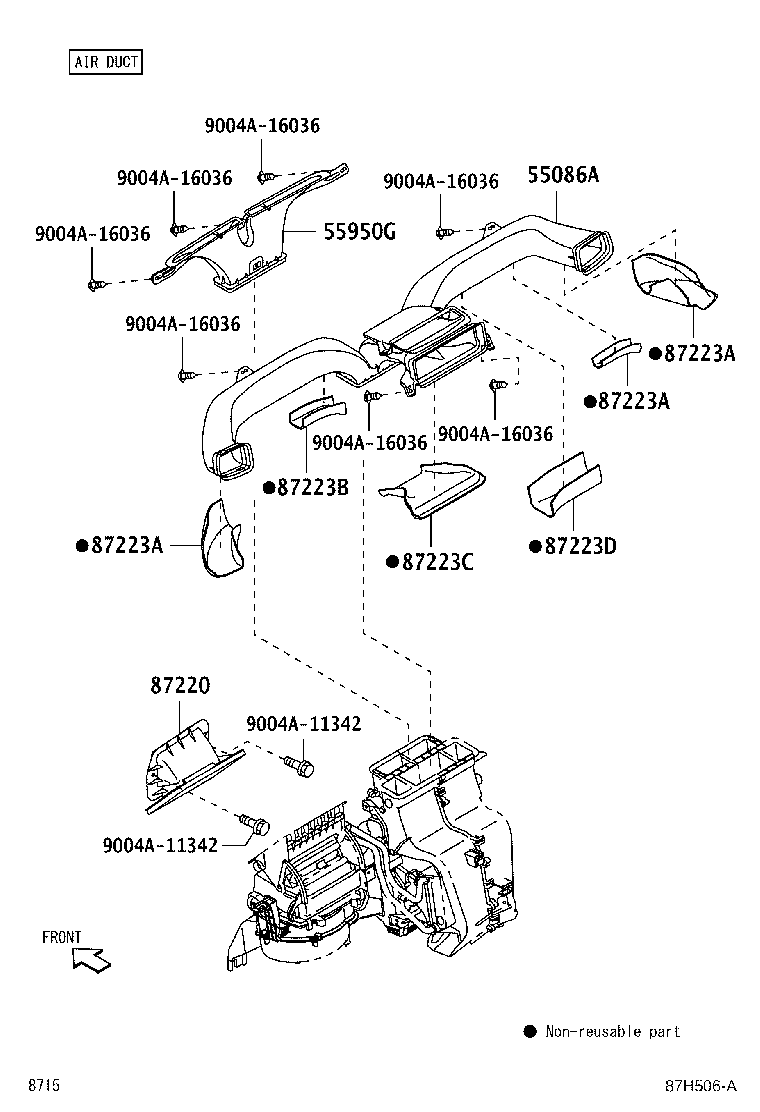 AIR DUCT

9004A-16036

9004A-16036

9004A-16036

55086A

9004A-16036

55950G

9004A-16036

●87223A

●87223A

9004A-16036

9004A-16036

●87223B

●87223A

●87223C

●87223D

87220

9004A-11342

9004A-11342

FRONT

● Non-reusable part

8715

87H506-A