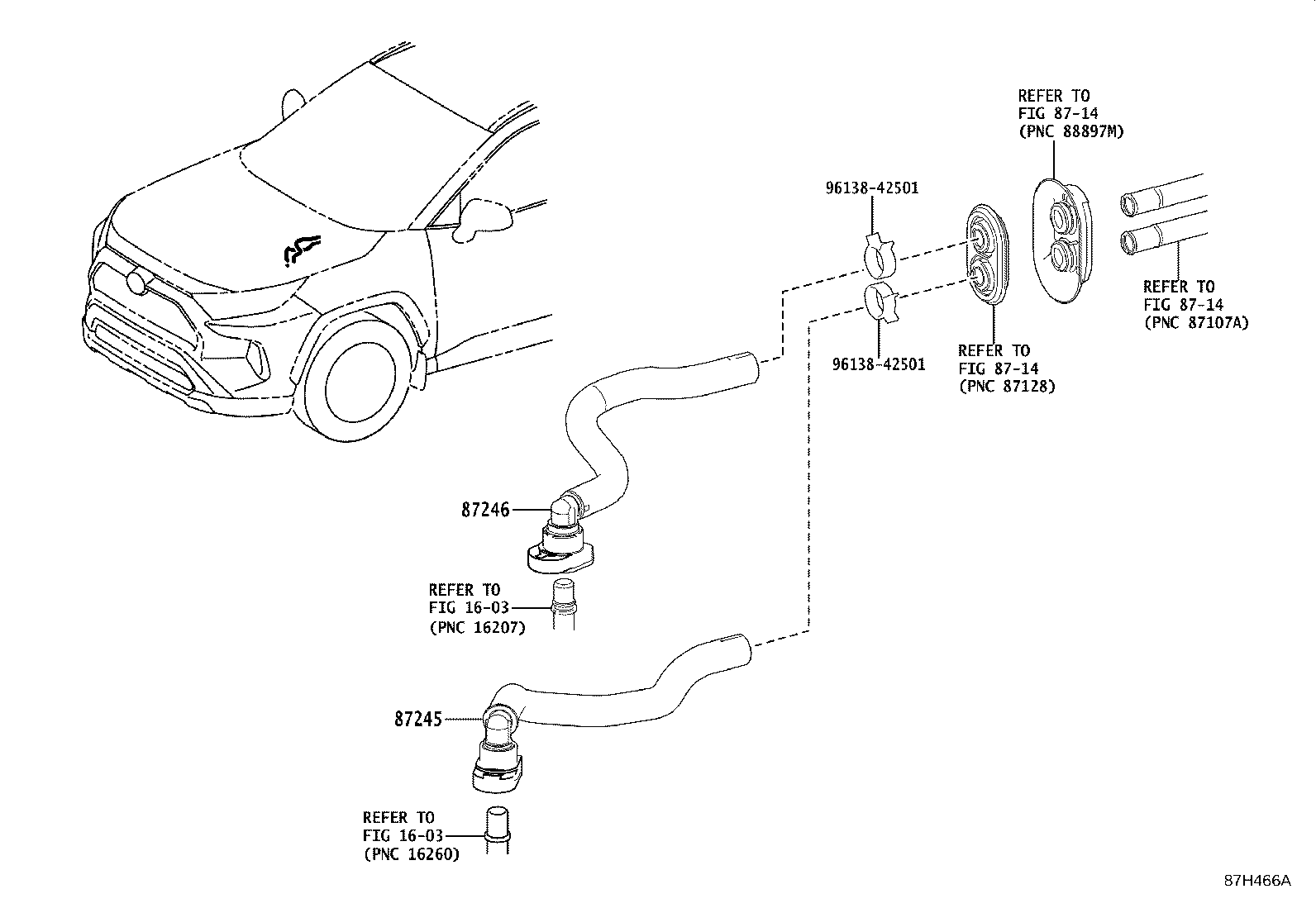 REFER TO
FIG 87-14
(PNC 88897M)

96138-42501

REFER TO
FIG 87-14
(PNC 87107A)

96138-42501

REFER TO
FIG 87-14
(PNC 87128)

87246

REFER TO
FIG 16-03
(PNC 16207)

87245

REFER TO
FIG 16-03
(PNC 16260)

87H466A