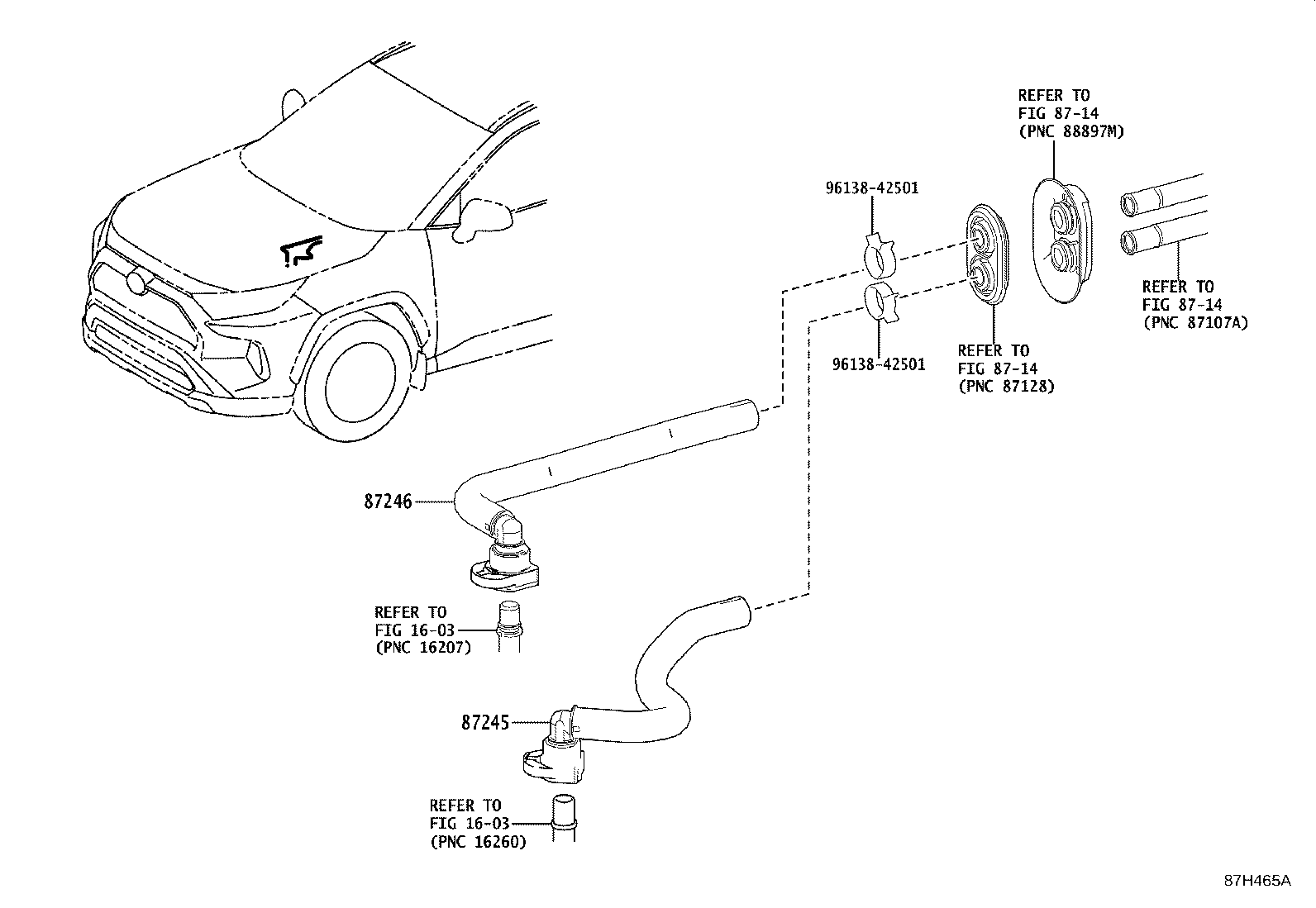 REFER TO
FIG 87-14
(PNC 88897M)

96138-42501

REFER TO
FIG 87-14
(PNC 87107A)

96138-42501

REFER TO
FIG 87-14
(PNC 87128)

87246

REFER TO
FIG 16-03
(PNC 16207)

87245

REFER TO
FIG 16-03
(PNC 16260)

87H465A