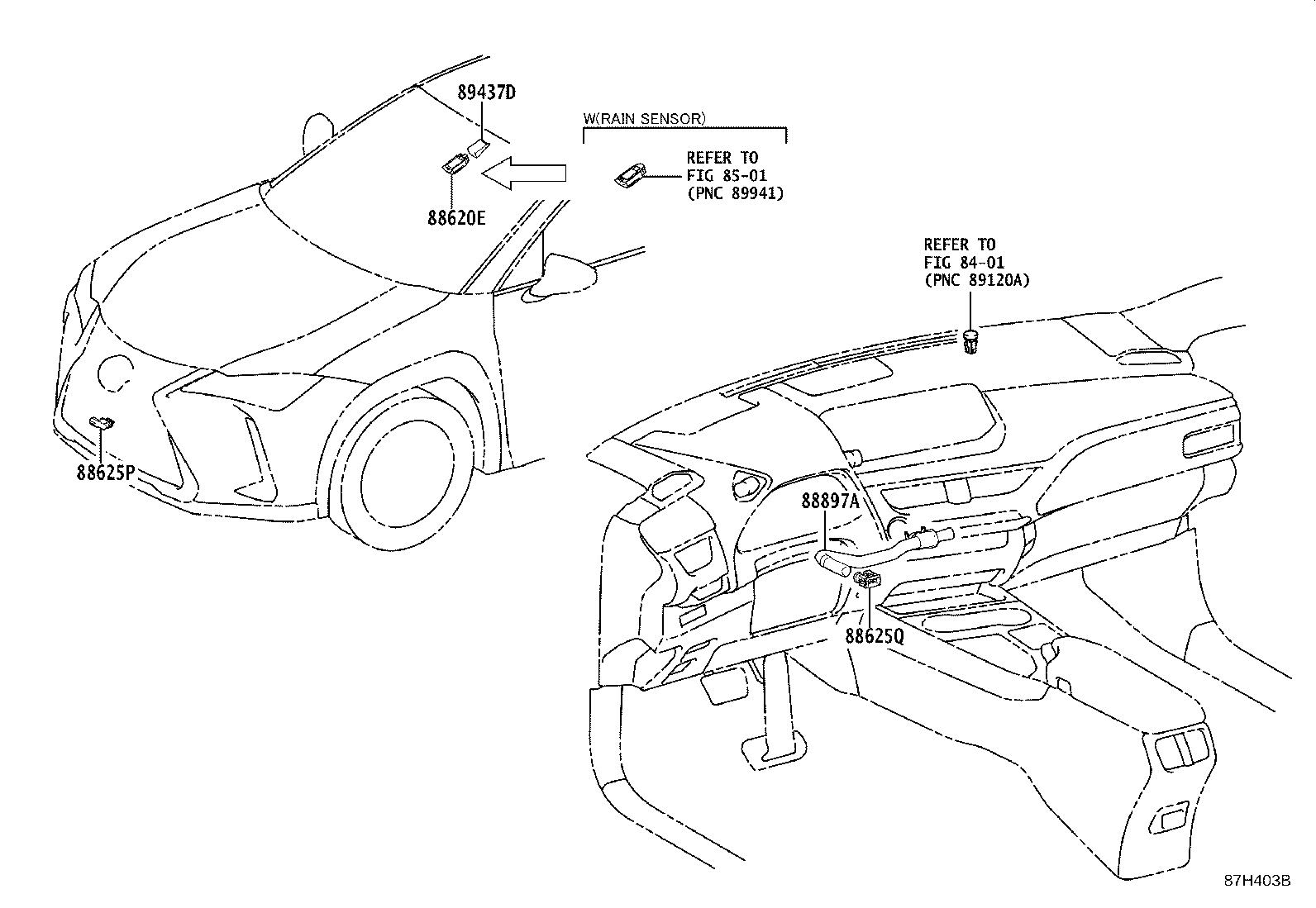 89437D

W(RAIN SENSOR)

REFER TO
FIG 85-01
(PNC 89941)

88620E

REFER TO
FIG 84-01
(PNC 89120A)

88625P

88897A

88625Q

87H403B