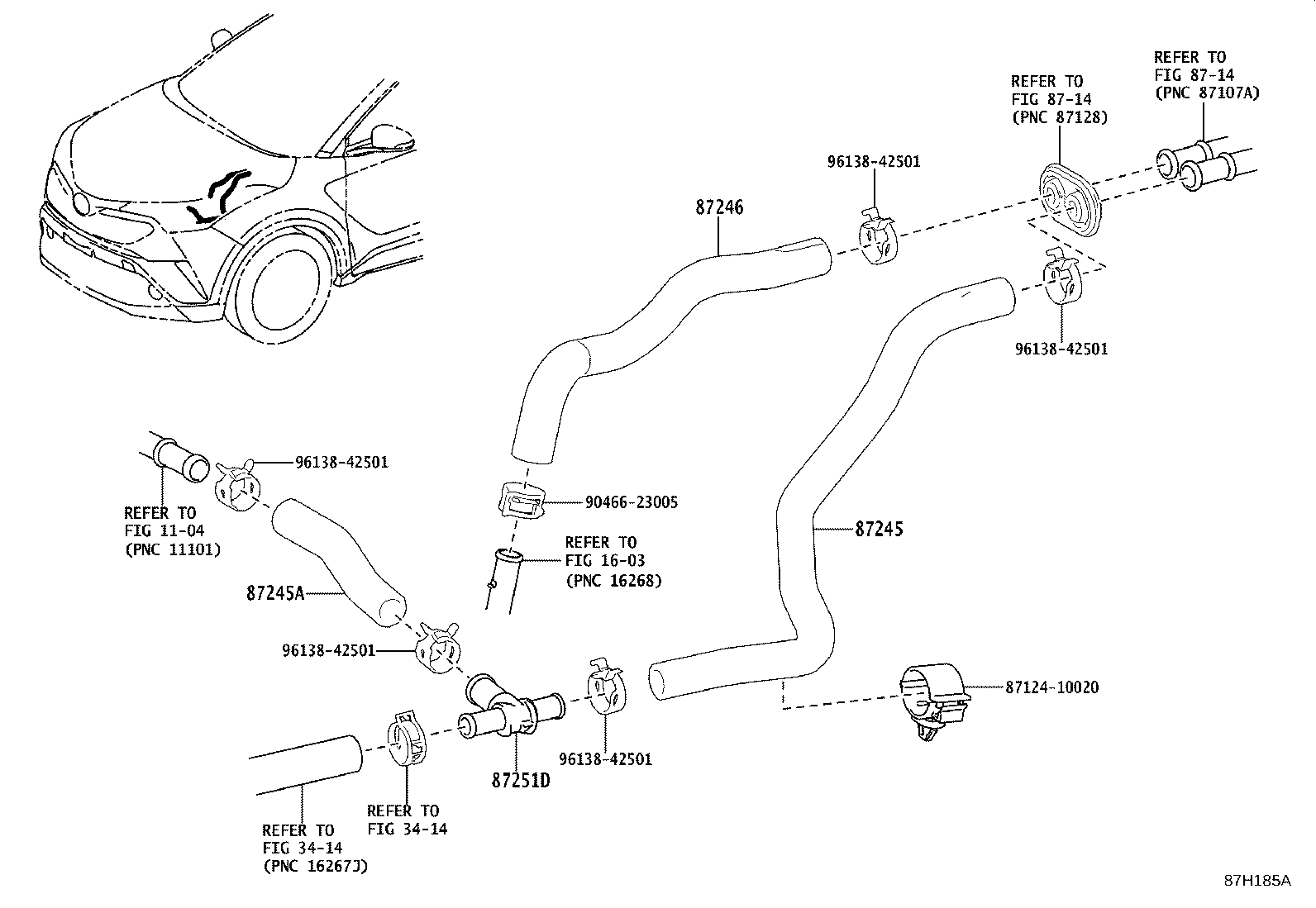 REFER TO
FIG 87-14
(PNC 87107A)

REFER TO
FIG 87-14
(PNC 87128)

96138-42501

87246

96138-42501

96138-42501

REFER TO
FIG 11-04
(PNC 11101)

90466-23005

REFER TO
FIG 16-03
(PNC 16268)

87245

87245A

96138-42501

87124-10020

96138-42501

87251D

REFER TO
FIG 34-14

REFER TO
FIG 34-14
(PNC 16267J)

87H185A