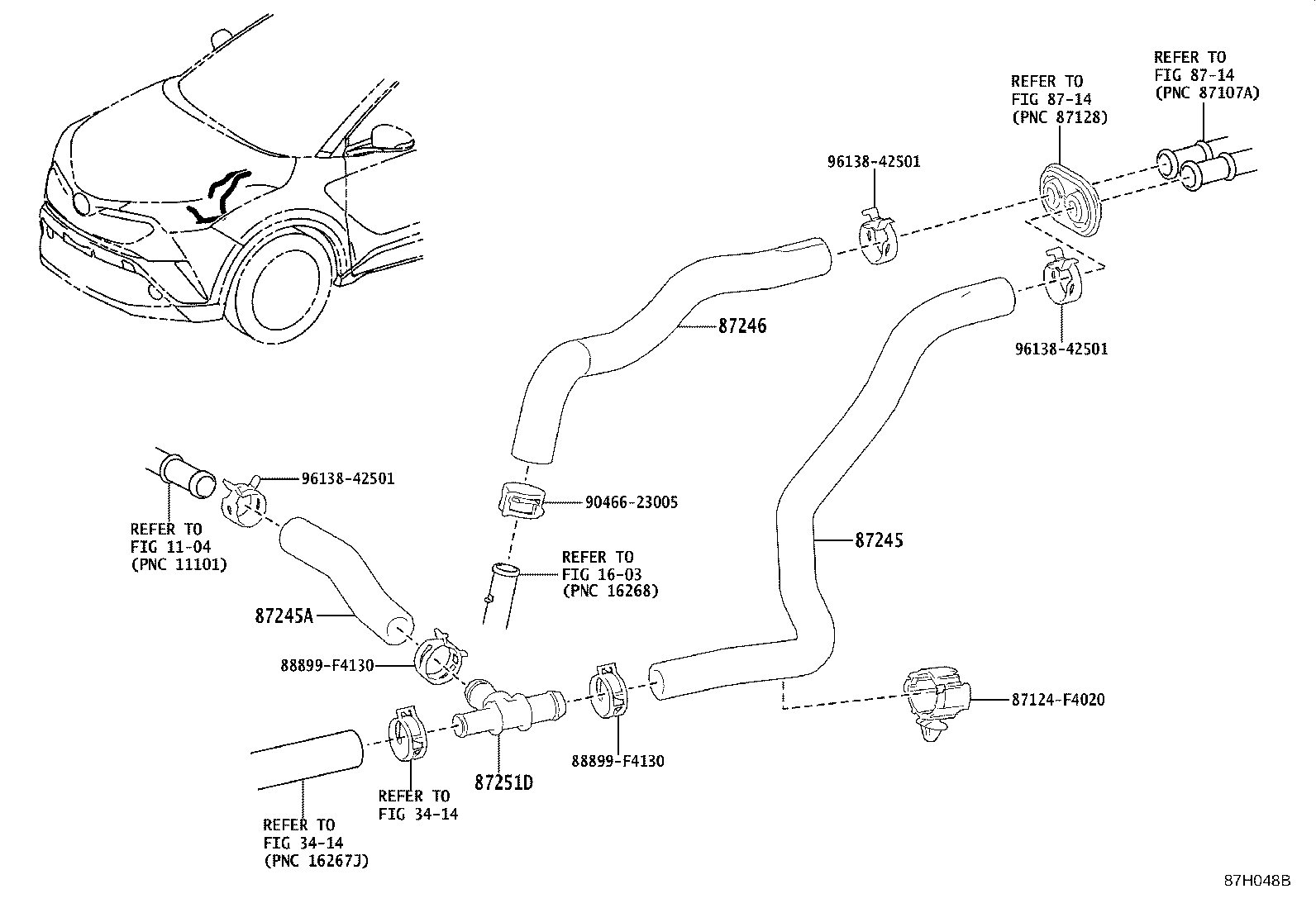 REFER TO
FIG 87-14
(PNC 87107A)

REFER TO
FIG 87-14
(PNC 87128)

96138-42501

87246

96138-42501

96138-42501

REFER TO
FIG 11-04
(PNC 11101)

90466-23005

REFER TO
FIG 16-03
(PNC 16268)

87245

87245A

88899-F4130

87124-F4020

88899-F4130

87251D

REFER TO
FIG 34-14

REFER TO
FIG 34-14
(PNC 16267J)

87H048B