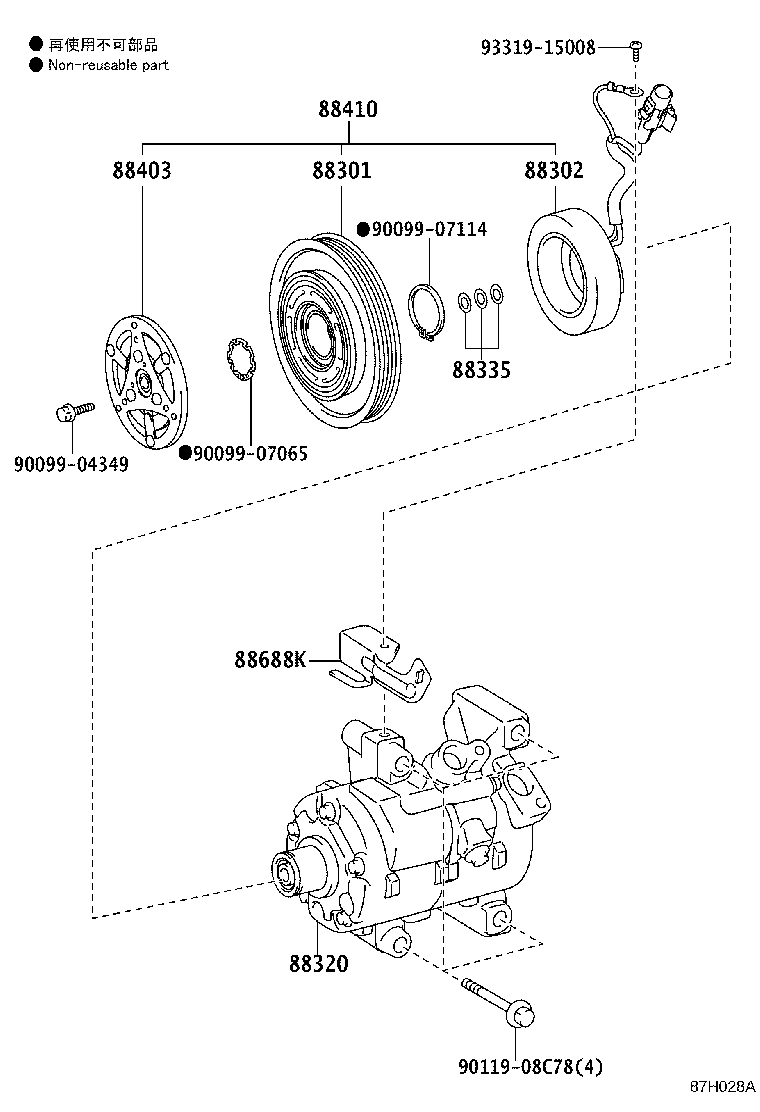 ● 再使用不可部品
● Non-reusable part

93319-15008

88410

88403

88301

88302

●90099-07114

88335

90099-04349

●90099-07065

88688K

88320

90119-08C78(4)

87H028A