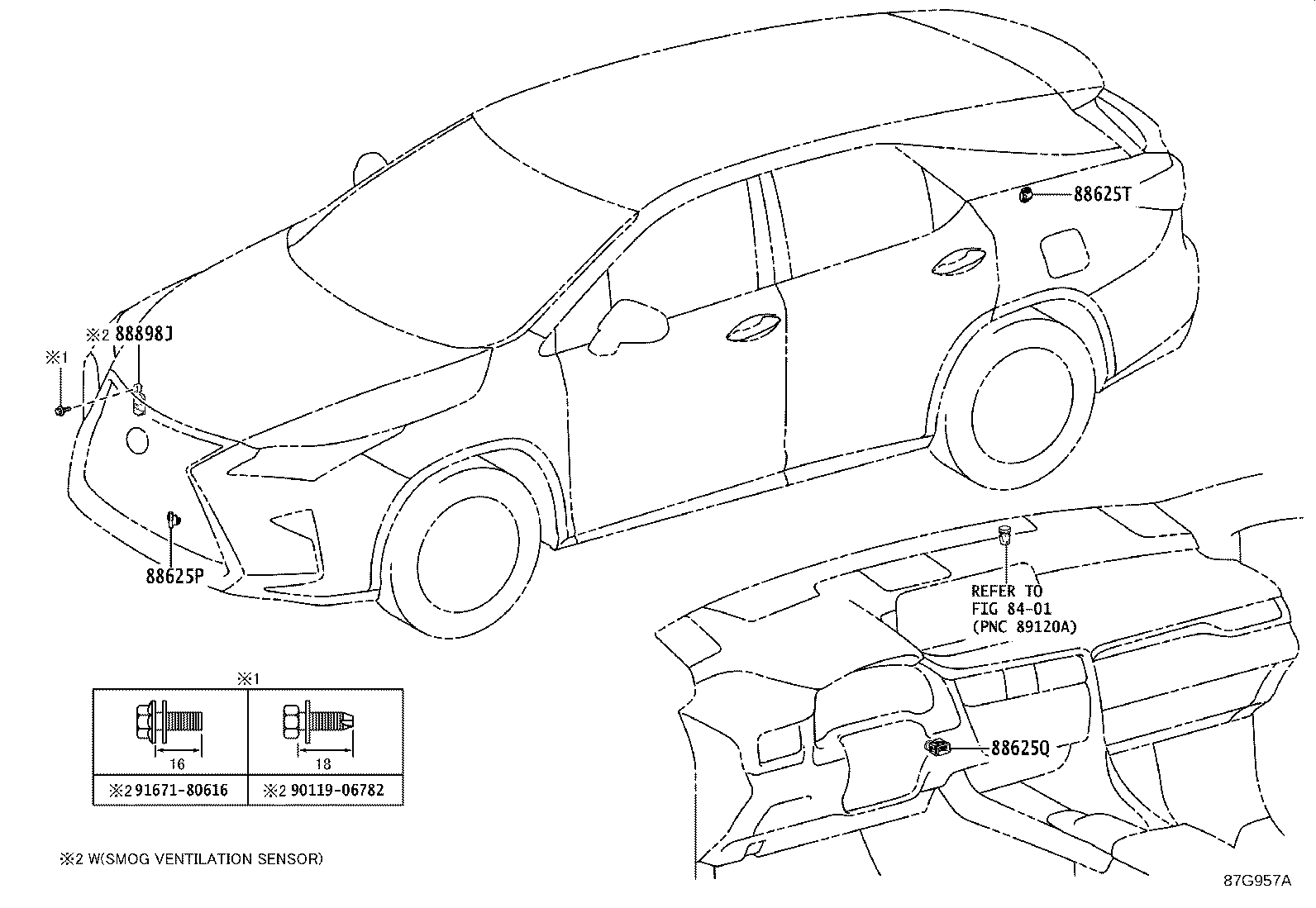 88625T

※2 88898J

※1

88625P

REFER TO
FIG 84-01
(PNC 89120A)

88625Q

※1

| 16 | 18 |
|---|---|
| ※2 91671-80616 | ※2 90119-06782 |

※2 W(SMOG VENTILATION SENSOR)

87G957A