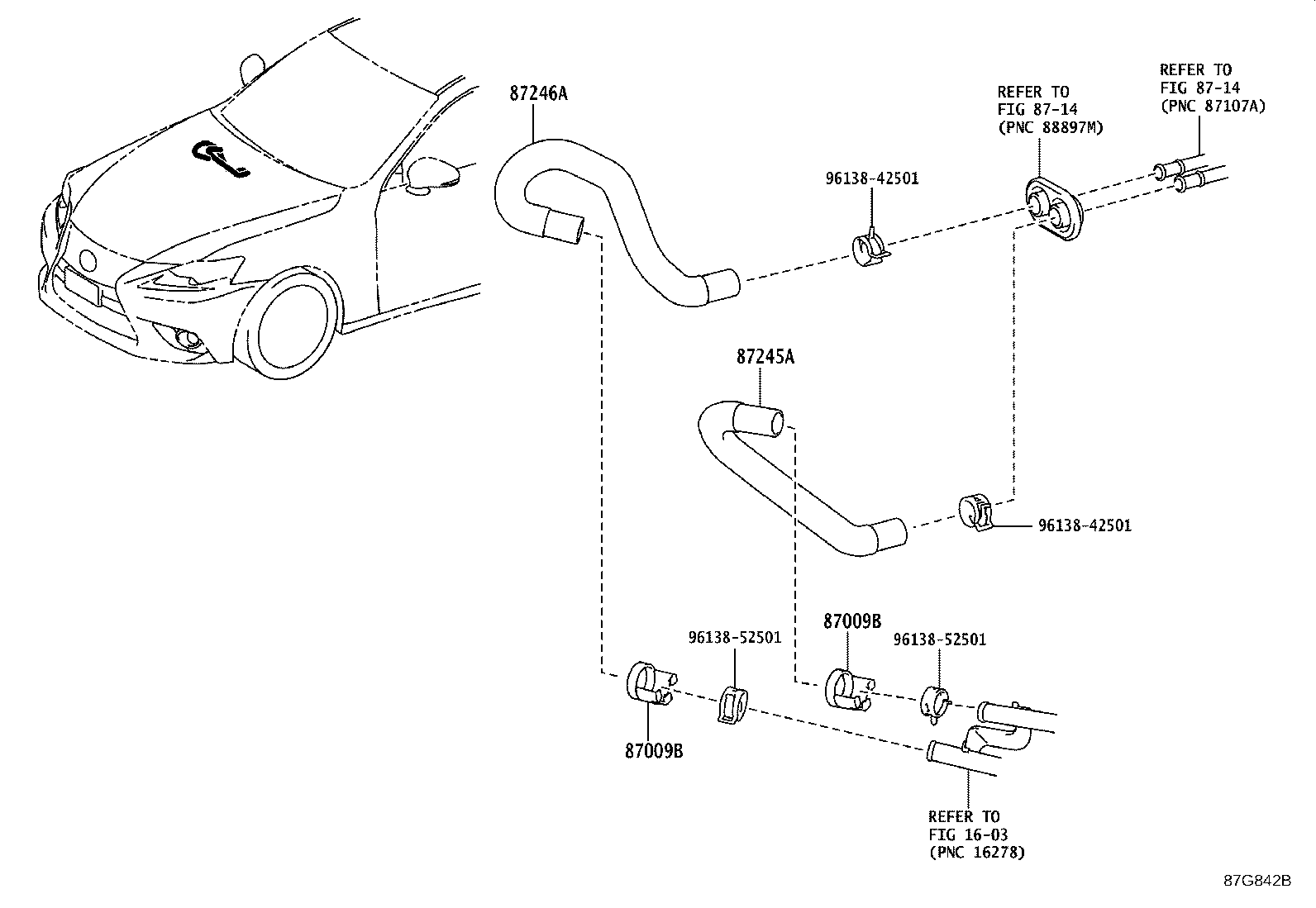 87246A

REFER TO
FIG 87-14
(PNC 88897M)

REFER TO
FIG 87-14
(PNC 87107A)

96138-42501

87245A

96138-42501

87009B

96138-52501

96138-52501

87009B

REFER TO
FIG 16-03
(PNC 16278)

87G842B