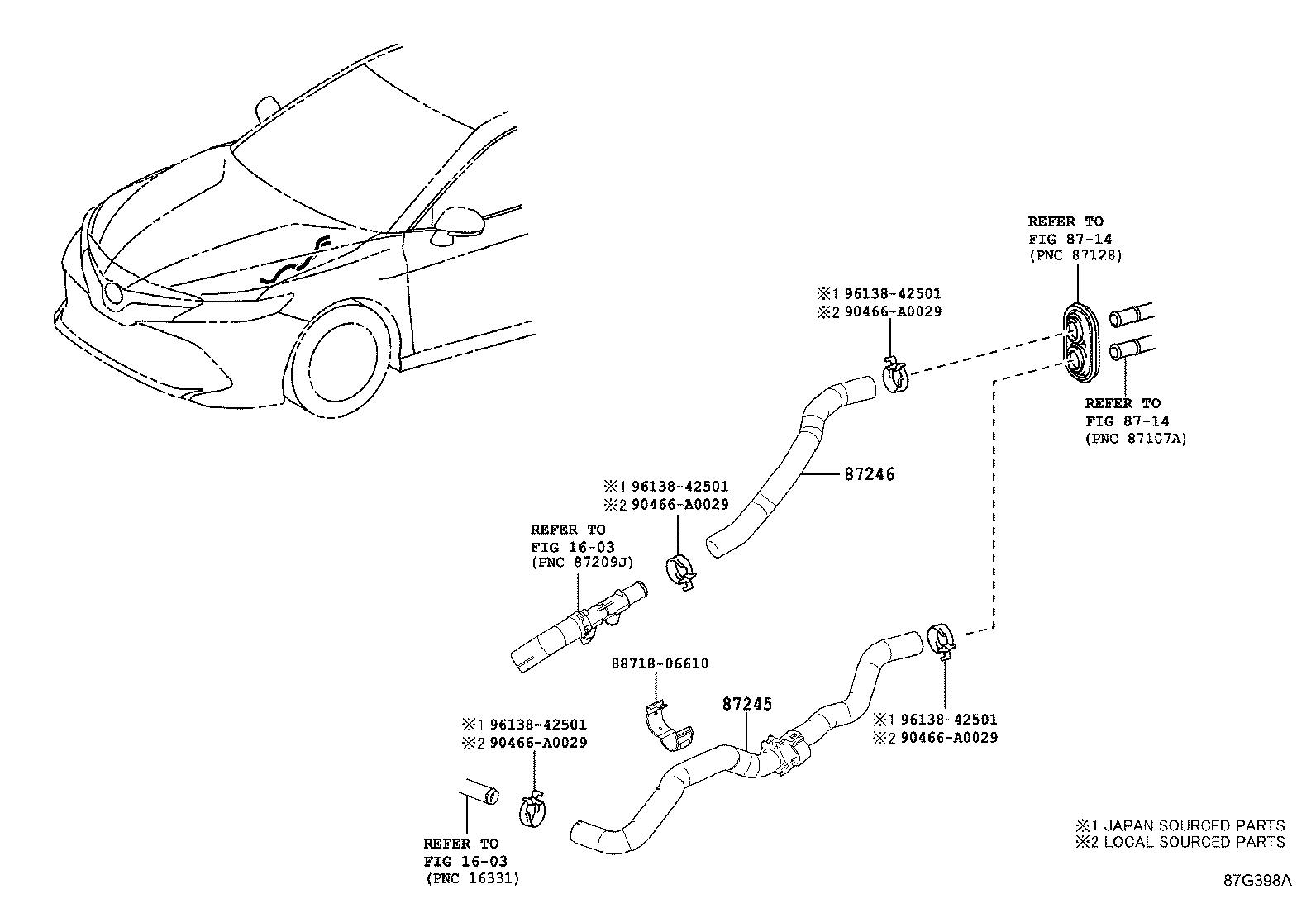 REFER TO
FIG 87-14
(PNC 87128)

※1 96138-42501
※2 90466-A0029

REFER TO
FIG 87-14
(PNC 87107A)

87246

※1 96138-42501
※2 90466-A0029

REFER TO
FIG 16-03
(PNC 87209J)

88718-06610

87245

※1 96138-42501
※2 90466-A0029

※1 96138-42501
※2 90466-A0029

REFER TO
FIG 16-03
(PNC 16331)

※1 JAPAN SOURCED PARTS
※2 LOCAL SOURCED PARTS

87G398A