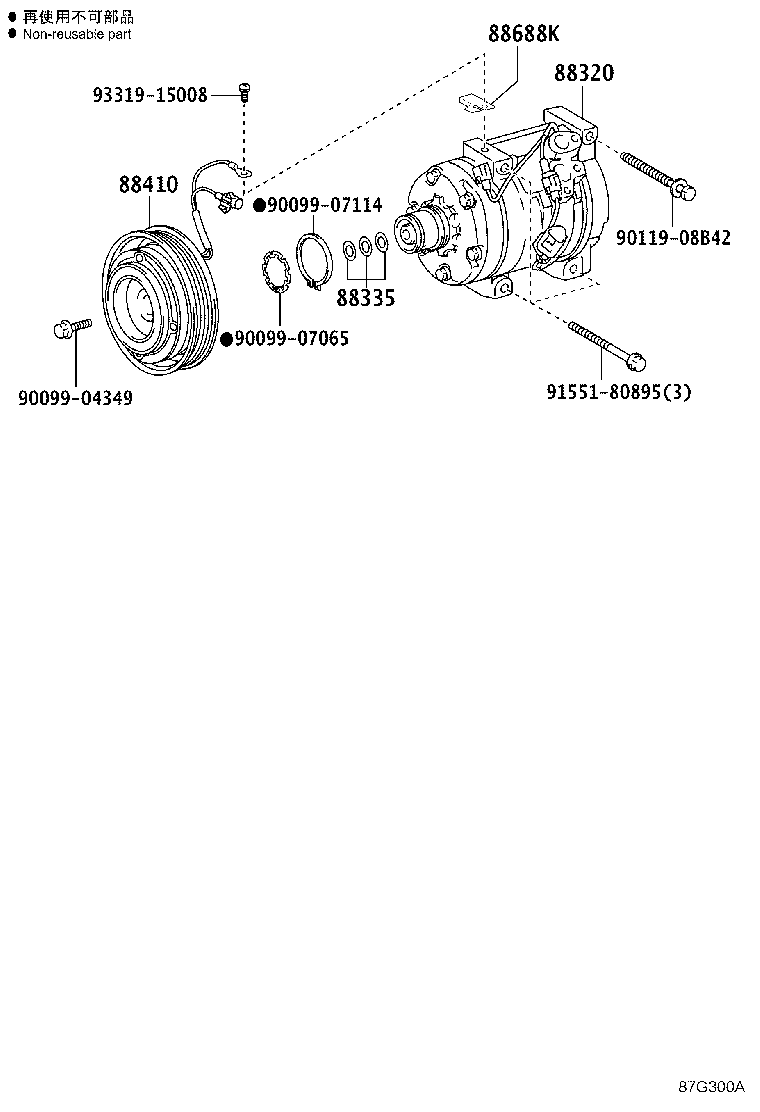 ● 再使用不可部品
● Non-reusable part

88688K

88320

93319-15008

88410

●90099-07114

90119-08B42

88335

●90099-07065

90099-04349

91551-80895(3)

87G300A