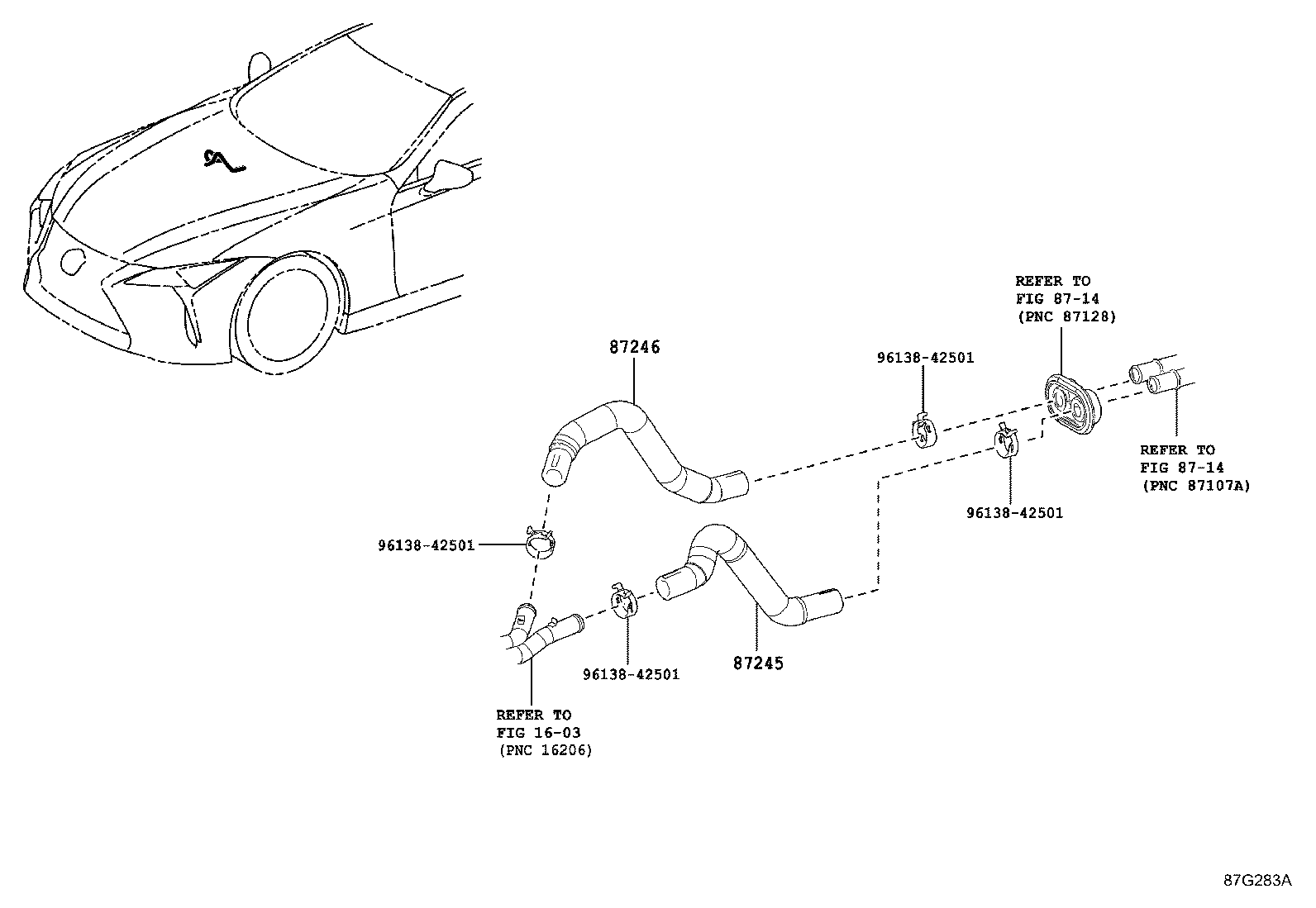 REFER TO
FIG 87-14
(PNC 87128)

87246

96138-42501

REFER TO
FIG 87-14
(PNC 87107A)

96138-42501

96138-42501

96138-42501

87245

REFER TO
FIG 16-03
(PNC 16206)

87G283A