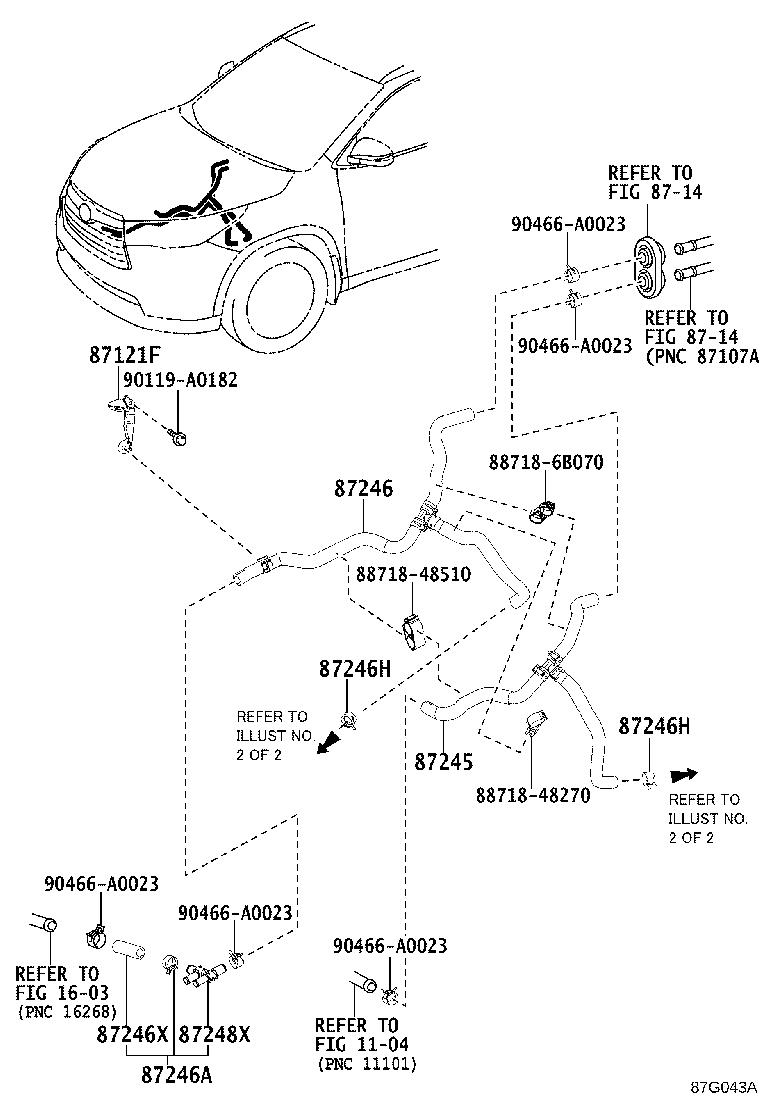 REFER TO
FIG 87-14

90466-A0023

90466-A0023

REFER TO
FIG 87-14
(PNC 87107A

87121F
90119-A0182

88718-6B070

87246

88718-48510

87246H

REFER TO
ILLUST NO.
2 OF 2

87245

87246H

88718-48270

REFER TO
ILLUST NO.
2 OF 2

90466-A0023

90466-A0023

90466-A0023

REFER TO
FIG 16-03
(PNC 16268)

87246X 87248X

87246A

REFER TO
FIG 11-04
(PNC 11101)

87G043A