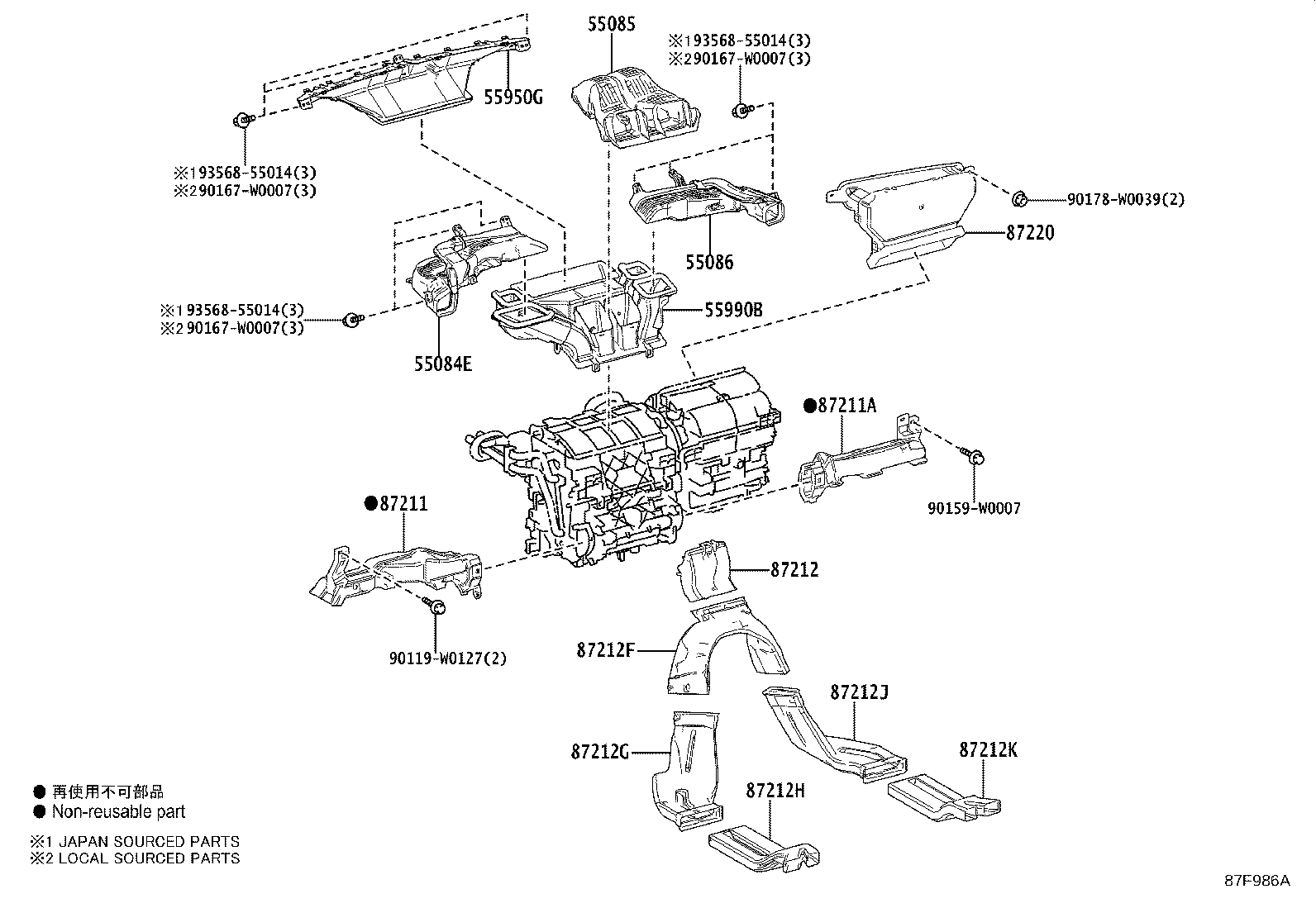 55085

※193568-55014(3)
※290167-W0007(3)

55950G

※193568-55014(3)
※290167-W0007(3)

90178-W0039(2)

87220

55086

※193568-55014(3)
※290167-W0007(3)

55990B

55084E

●87211A

90159-W0007

●87211

87212

90119-W0127(2)

87212F

87212J

87212G

87212K

87212H

● 再使用不可部品
● Non-reusable part

※1 JAPAN SOURCED PARTS
※2 LOCAL SOURCED PARTS

87F986A