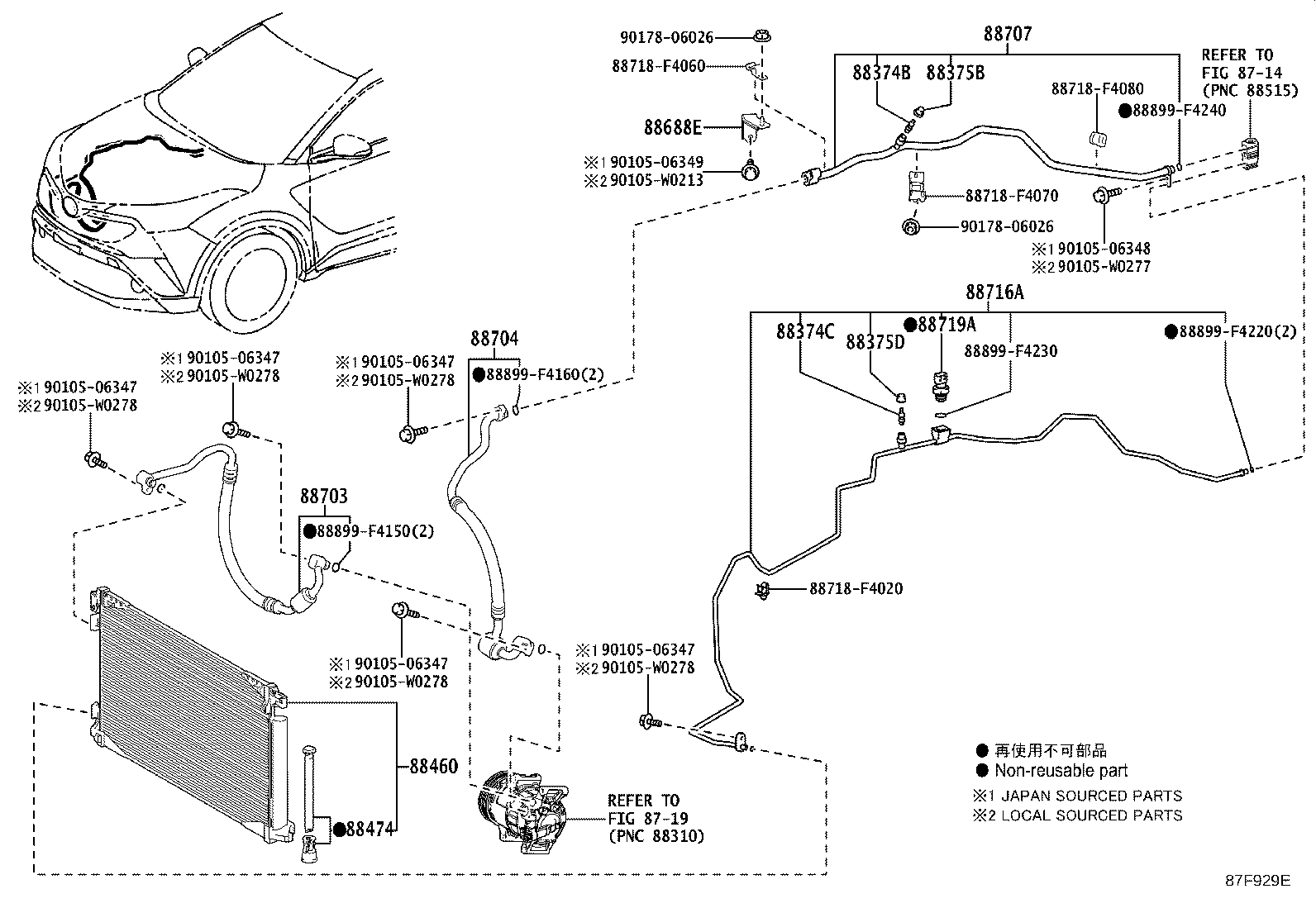 90178-06026
88718-F4060
88688E
※1 90105-06349
※2 90105-W0213
88707
88374B 88375B
88718-F4080
●88899-F4240
REFER TO
FIG 87-14
(PNC 88515)
88718-F4070
90178-06026
※1 90105-06348
※2 90105-W0277
88716A
88374C
88375D
●88719A
88899-F4230
●88899-F4220(2)
※1 90105-06347
※2 90105-W0278
※1 90105-06347
※2 90105-W0278
※1 90105-06347
※2 90105-W0278
88704
●88899-F4160(2)
88703
●88899-F4150(2)
88718-F4020
※1 90105-06347
※2 90105-W0278
※1 90105-06347
※2 90105-W0278
88460
●88474
REFER TO
FIG 87-19
(PNC 88310)
● 再使用不可部品
● Non-reusable part
※1 JAPAN SOURCED PARTS
※2 LOCAL SOURCED PARTS
87F929E