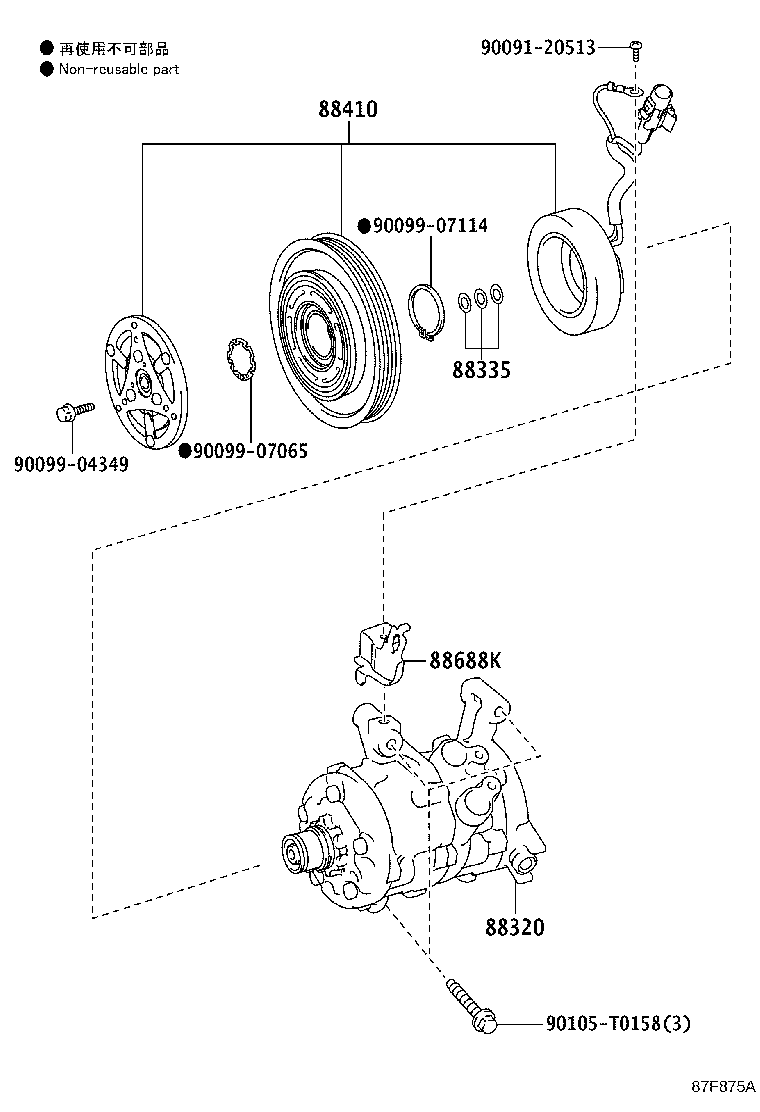 ● 再使用不可部品
● Non-reusable part

90091-20513

88410

●90099-07114

88335

90099-04349

●90099-07065

88688K

88320

90105-T0158(3)

87F875A