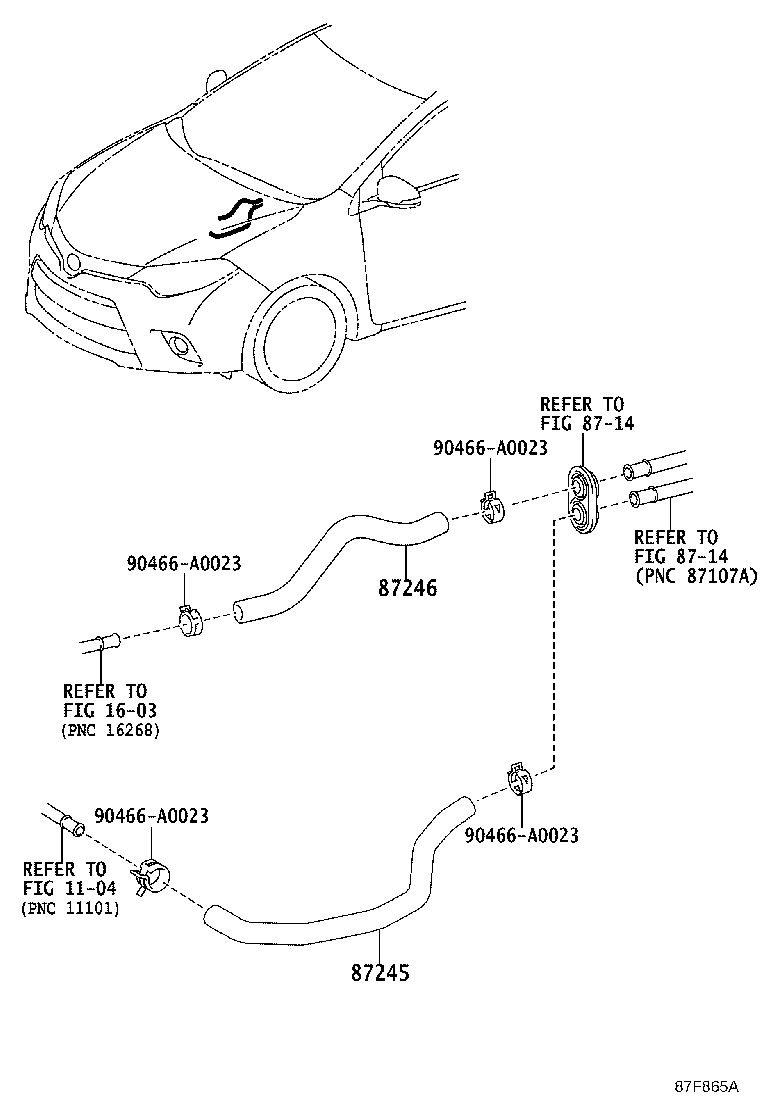 REFER TO
FIG 87-14

90466-A0023

REFER TO
FIG 87-14
(PNC 87107A)

90466-A0023

87246

REFER TO
FIG 16-03
(PNC 16268)

90466-A0023

90466-A0023

REFER TO
FIG 11-04
(PNC 11101)

87245

87F865A