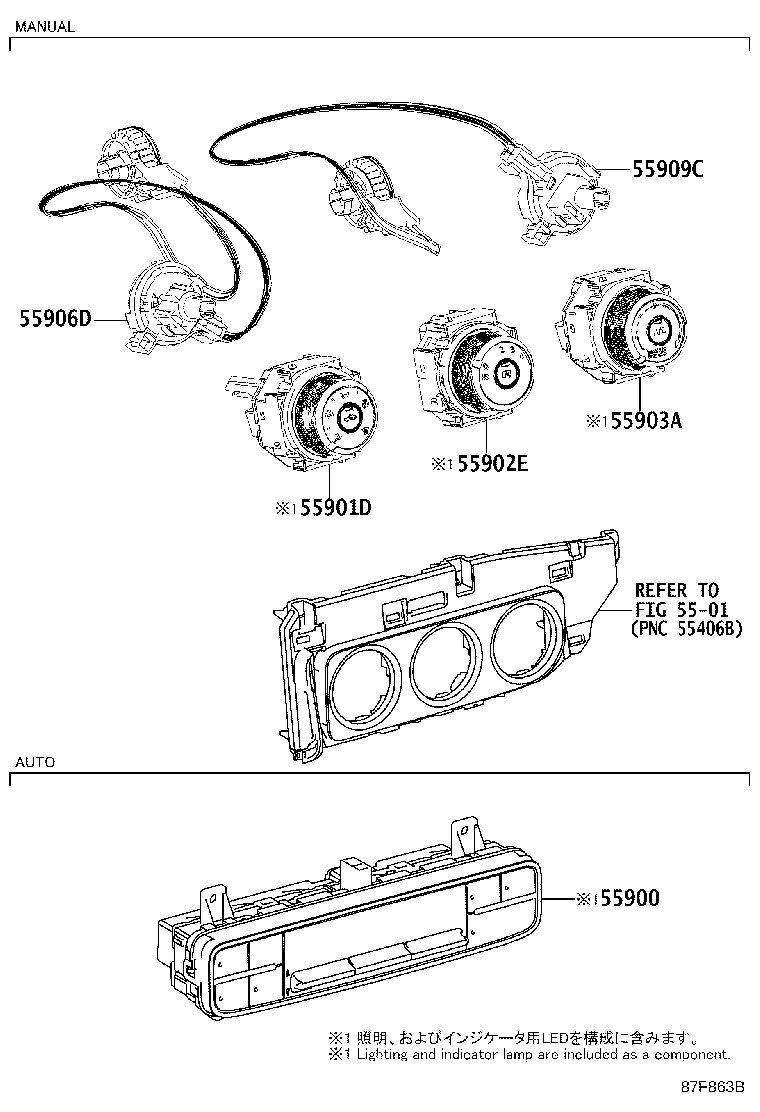 MANUAL

55909C

55906D

※1 55903A

※1 55902E

※1 55901D

REFER TO
FIG 55-01
(PNC 55406B)

AUTO

※1 55900

※1 照明、およびインジケータ用LEDを構成に含みます。
※1 Lighting and indicator lamp are included as a component.

87F863B