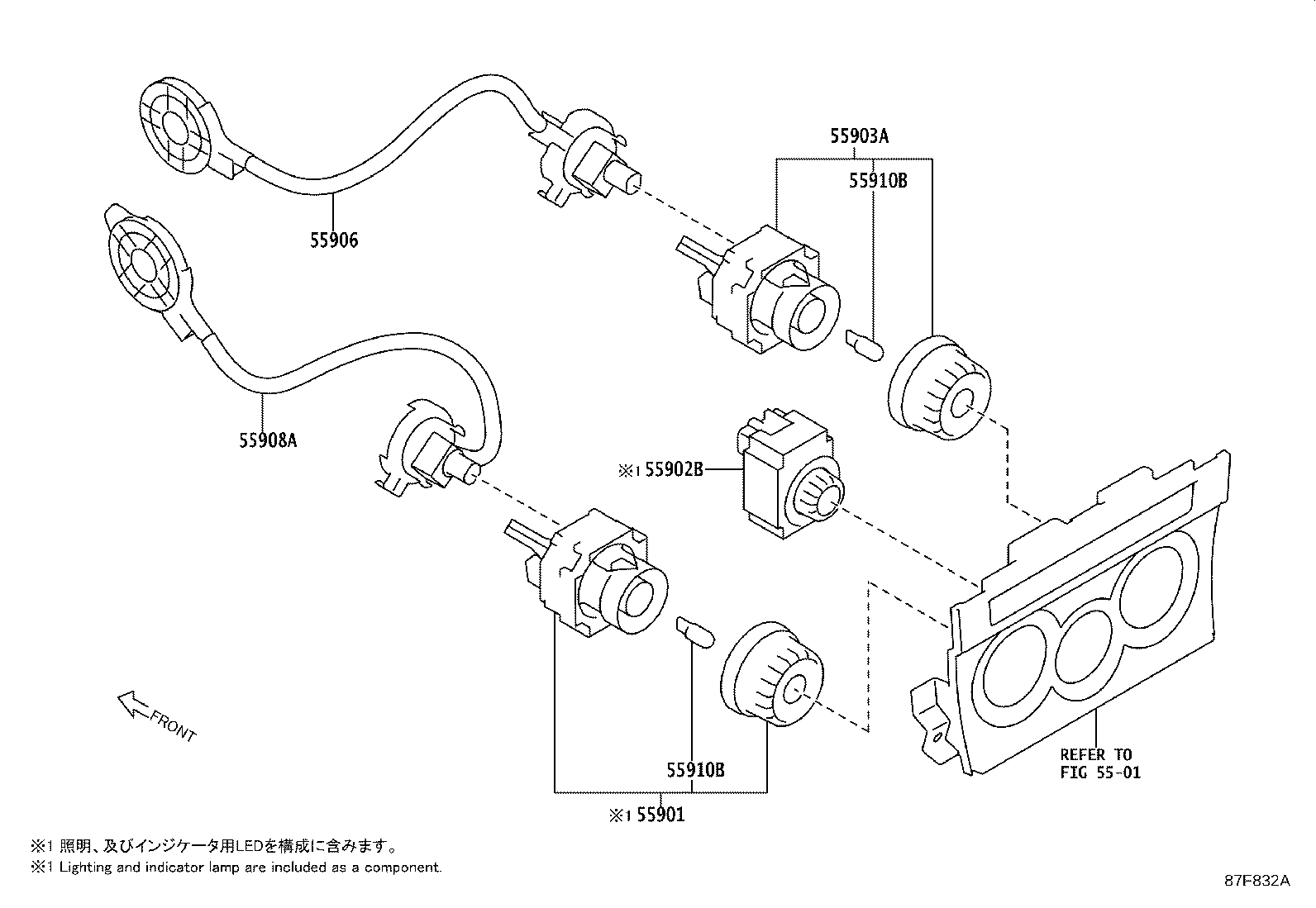 55903A
55910B
55906
55908A
※1 55902B
FRONT
55910B
※1 55901
REFER TO
FIG 55-01
※1 照明、及びインジケータ用LEDを構成に含みます。
※1 Lighting and indicator lamp are included as a component.
87F832A