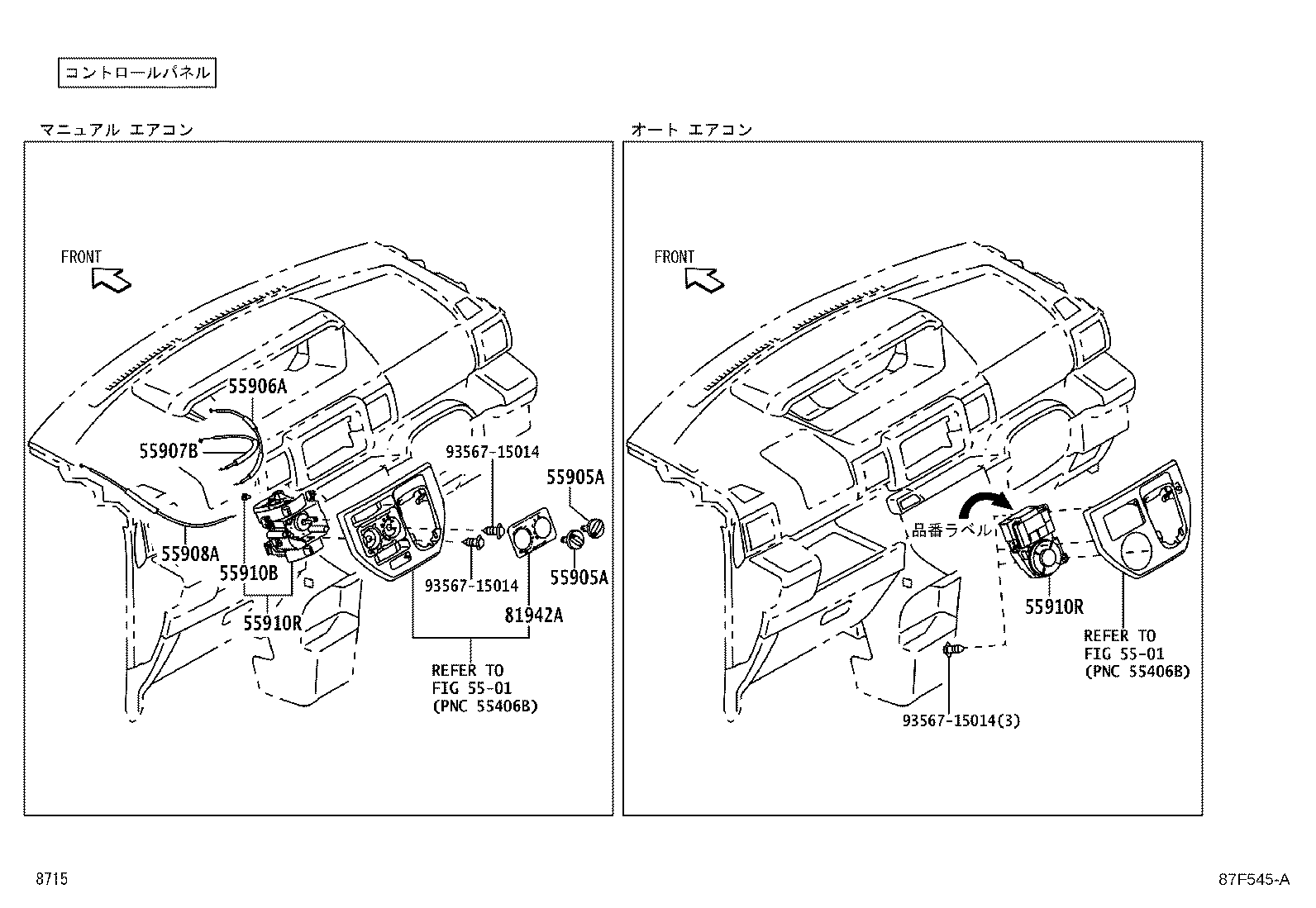 コントロールパネル

マニュアル エアコン

FRONT

55906A
55907B
93567-15014
55905A
55908A
55910B
93567-15014
55905A
55910R
81942A
REFER TO
FIG 55-01
(PNC 55406B)

オート エアコン

FRONT

品番ラベル
55910R
REFER TO
FIG 55-01
(PNC 55406B)
93567-15014(3)

8715

87F545-A