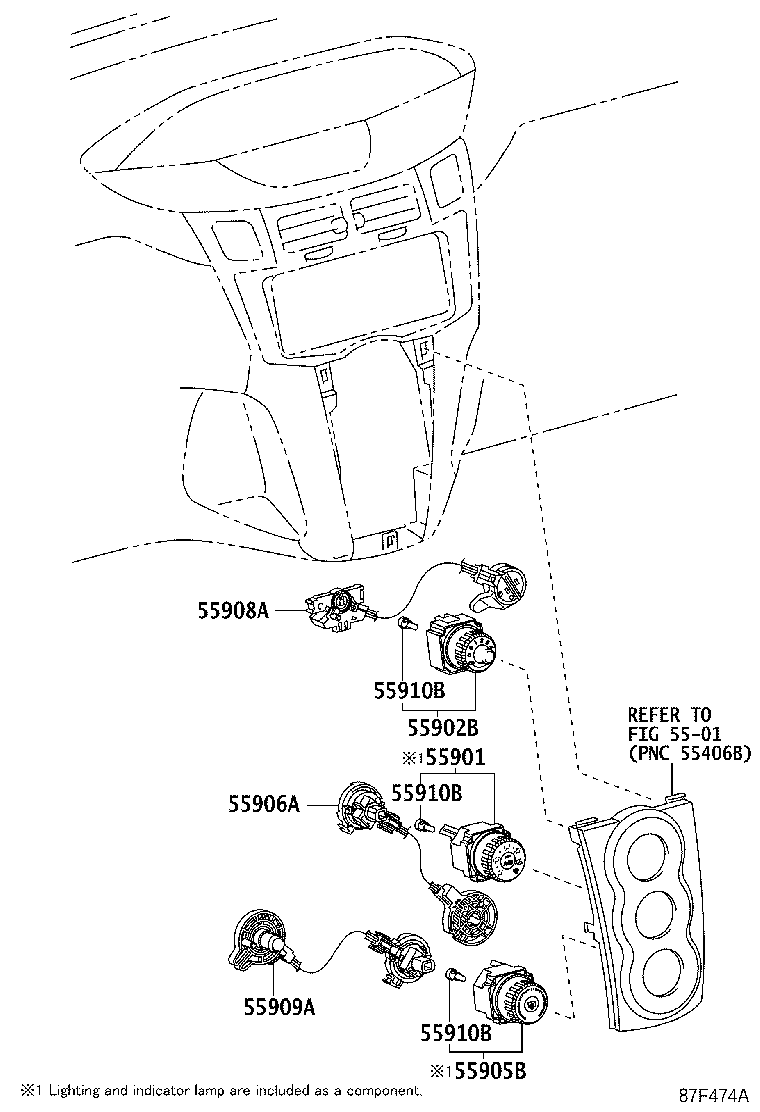 55908A

55910B

55902B

REFER TO
FIG 55-01
(PNC 55406B)

※1 55901

55910B

55906A

55909A

55910B

※1 55905B

※1 Lighting and indicator lamp are included as a component.

87F474A