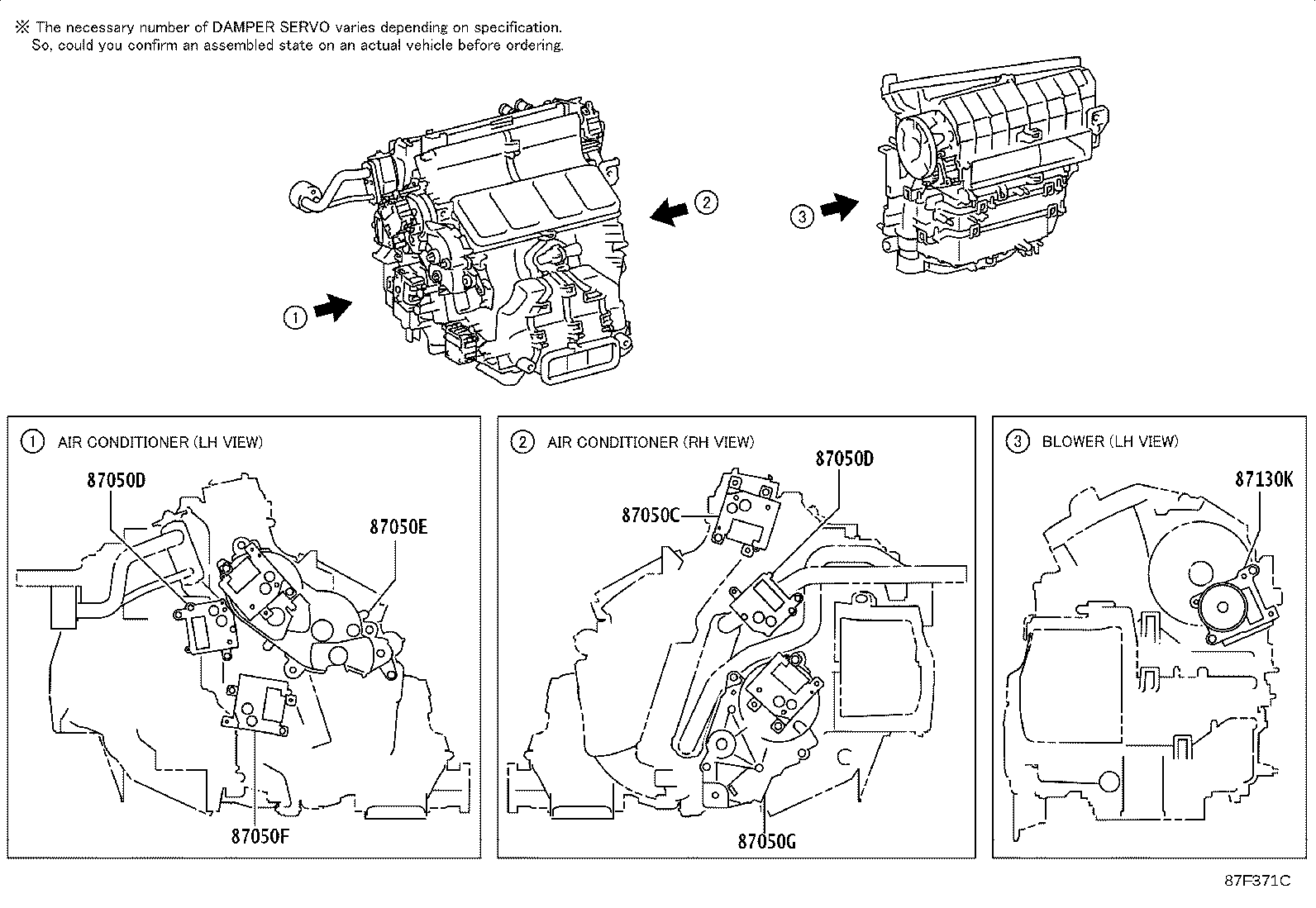 ※ The necessary number of DAMPER SERVO varies depending on specification.
So, could you confirm an assembled state on an actual vehicle before ordering.

2

3

1

1 AIR CONDITIONER (LH VIEW)

87050D

87050E

87050F

2 AIR CONDITIONER (RH VIEW)

87050D

87050C

87050G

3 BLOWER (LH VIEW)

87130K

87F371C