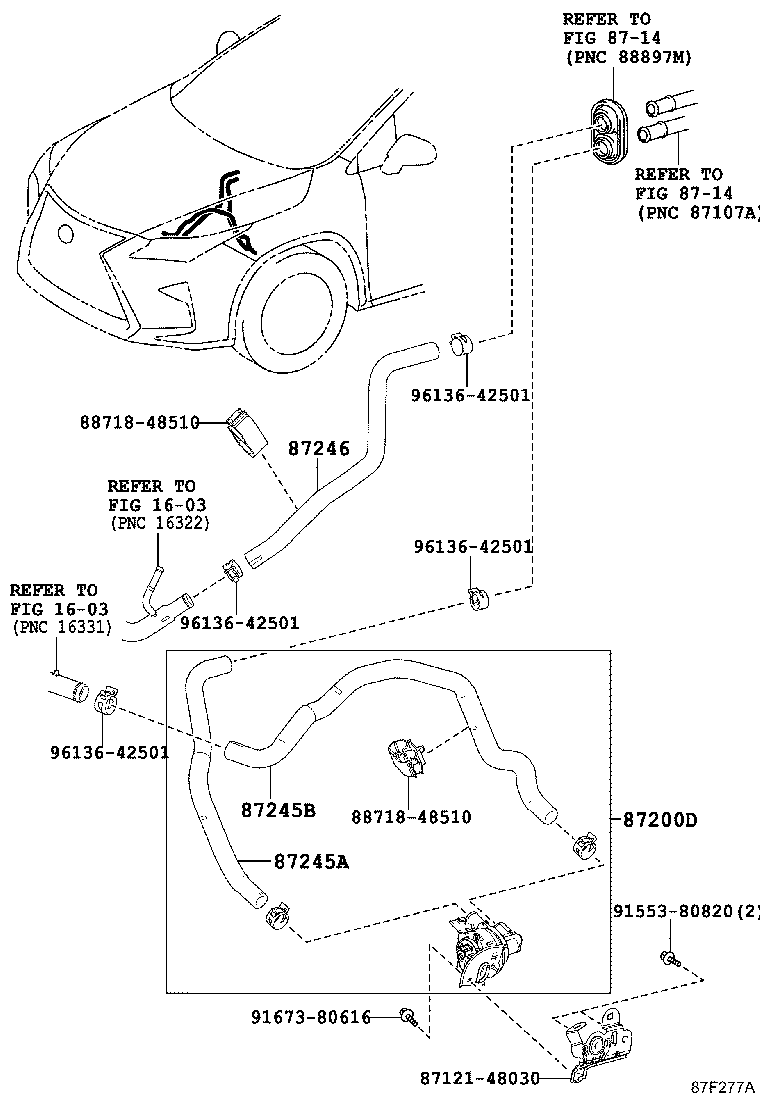 REFER TO
FIG 87-14
(PNC 88897M)

REFER TO
FIG 87-14
(PNC 87107A)

96136-42501

88718-48510

87246

REFER TO
FIG 16-03
(PNC 16322)

96136-42501

REFER TO
FIG 16-03
(PNC 16331)

96136-42501

96136-42501

87245B

88718-48510

87200D

87245A

91553-80820(2)

91673-80616

87121-48030

87F277A