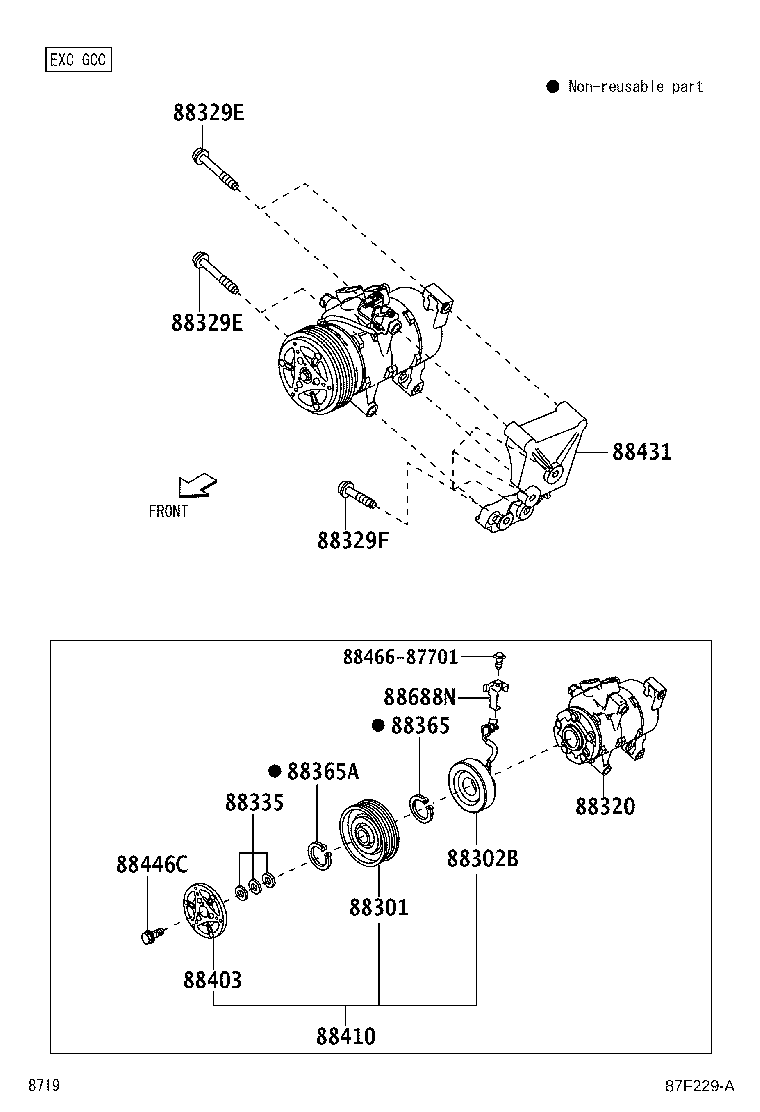 EXC GCC

● Non-reusable part

88329E

88329E

88431

FRONT

88329F

88466-87701

88688N

● 88365

● 88365A

88335

88320

88446C

88302B

88301

88403

88410

8719

87F229-A