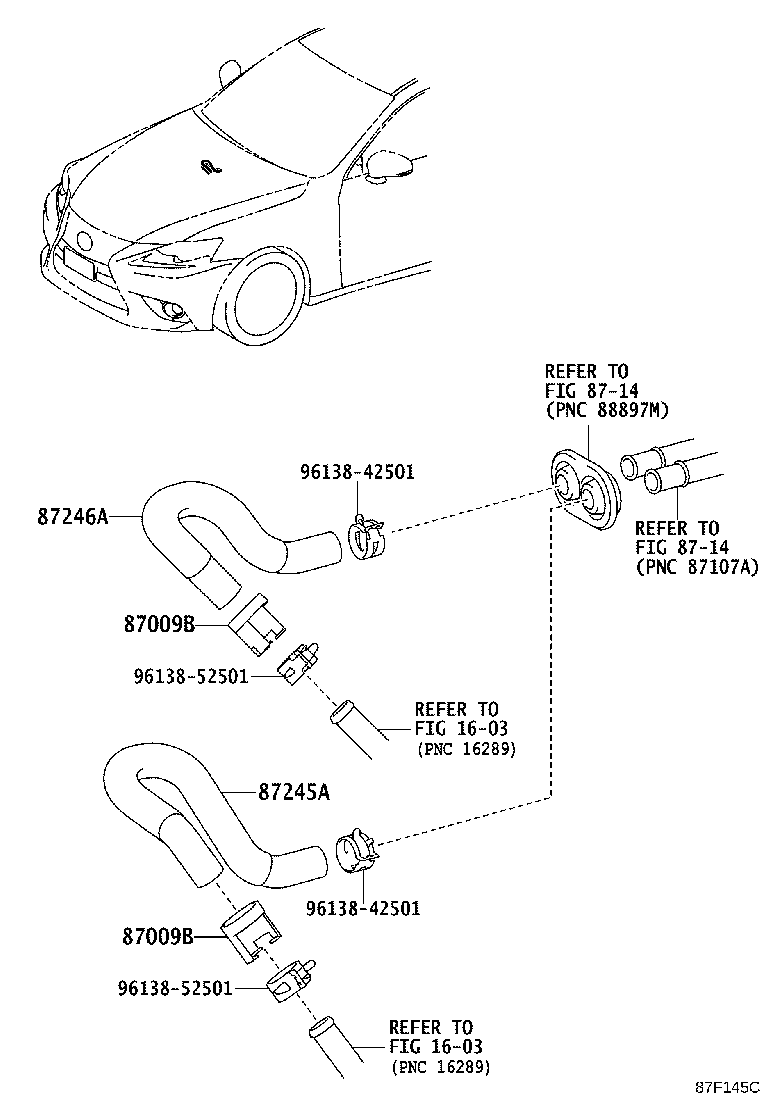 REFER TO
FIG 87-14
(PNC 88897M)

96138-42501

87246A

REFER TO
FIG 87-14
(PNC 87107A)

87009B

96138-52501

REFER TO
FIG 16-03
(PNC 16289)

87245A

96138-42501

87009B

96138-52501

REFER TO
FIG 16-03
(PNC 16289)

87F145C